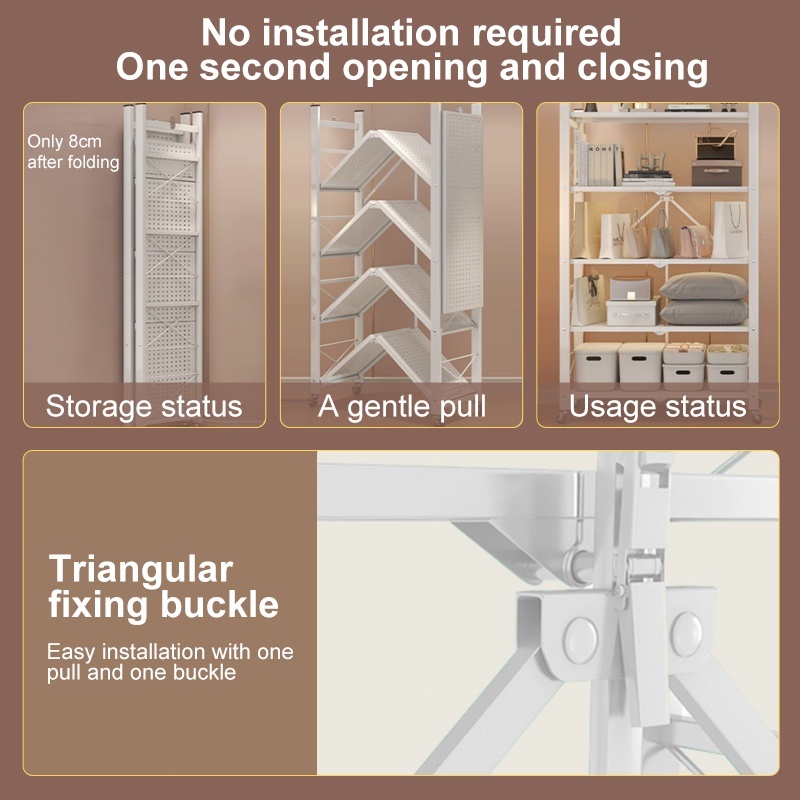 No installation required
One second opening and closing

Only 8cm after folding

Storage status

A gentle pull

MONET

Usage status

Triangular fixing buckle

Easy installation with one pull and one buckle