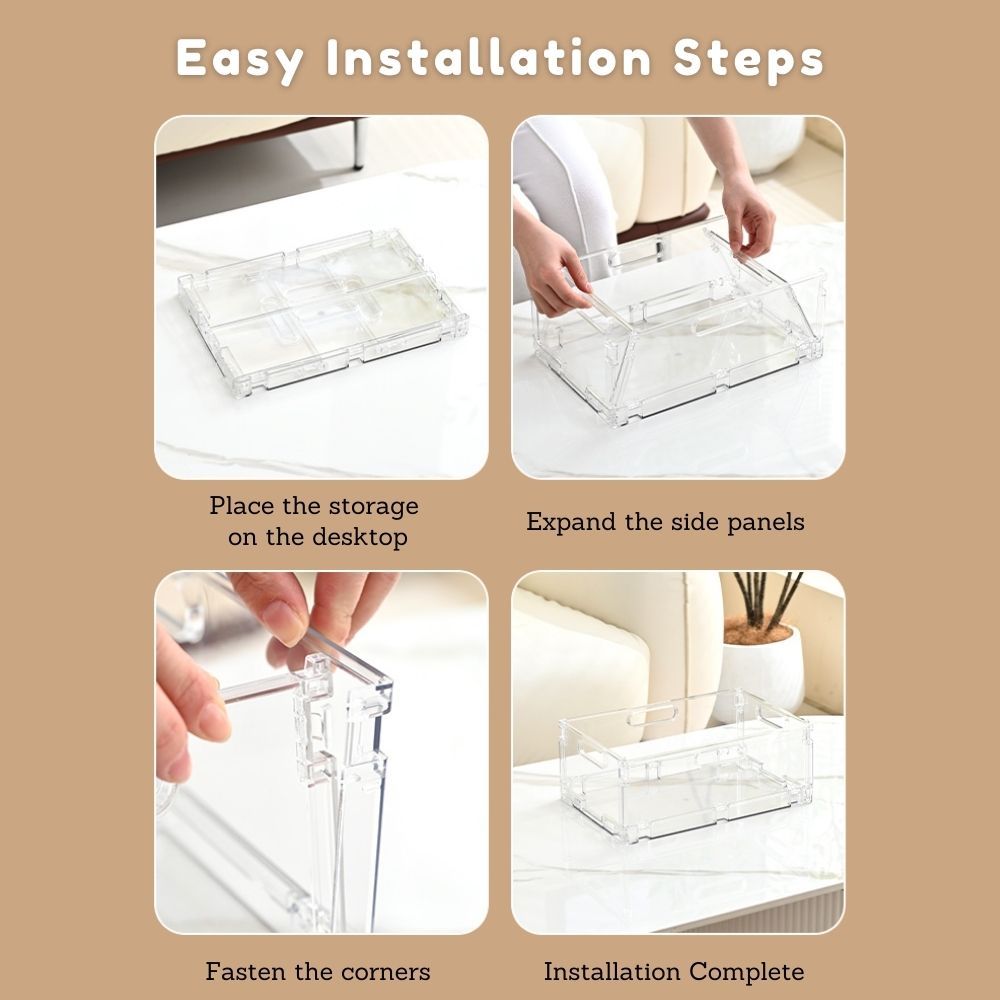 Easy Installation Steps

Place the storage on the desktop

Expand the side panels

Fasten the corners

Installation Complete