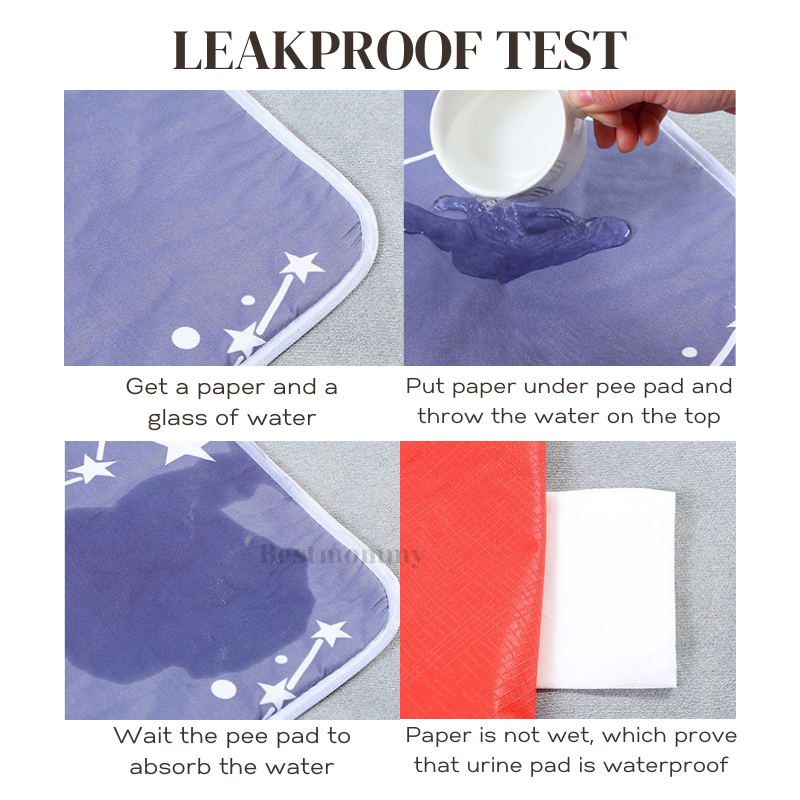 LEAKPROOF TEST

Get a paper and a glass of water

Put paper under pee pad and throw the water on the top

Bestmommy

Wait the pee pad to absorb the water

Paper is not wet, which prove that urine pad is waterproof