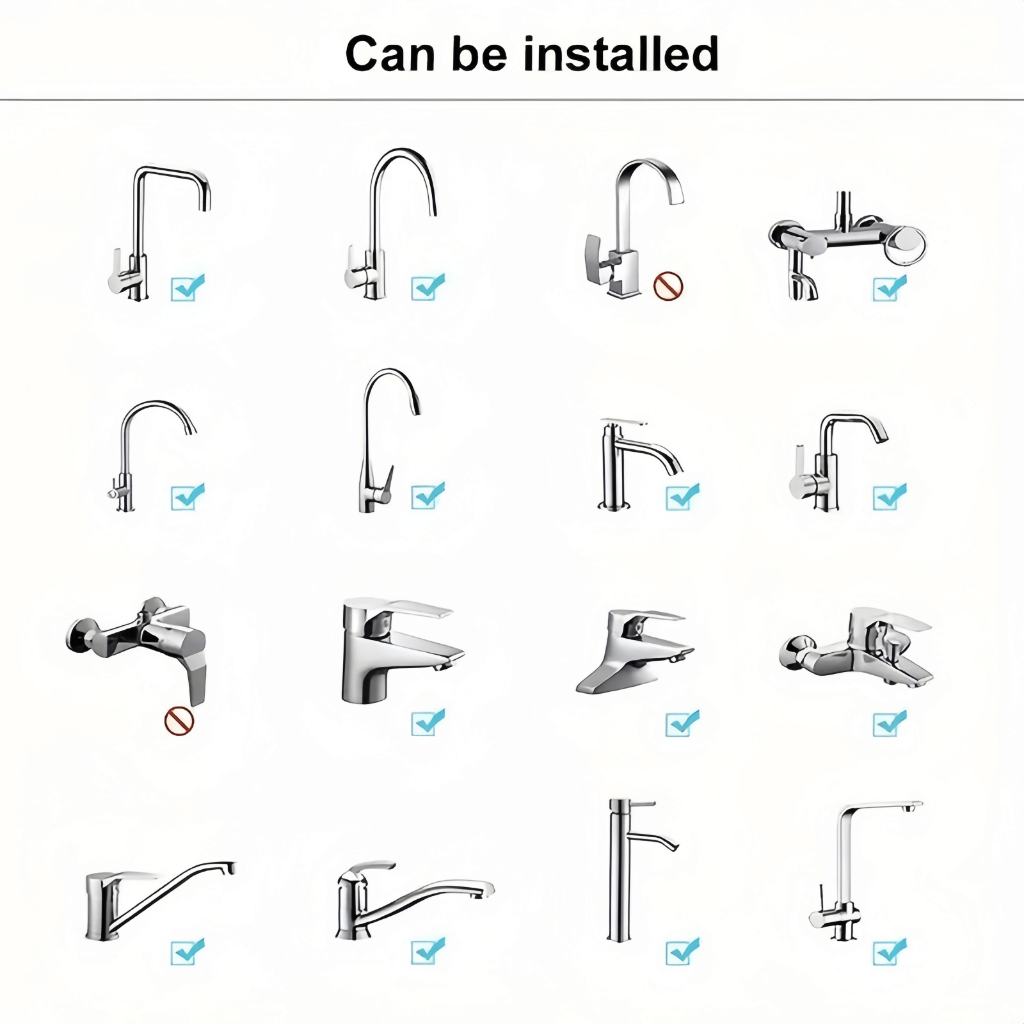 Can be installed