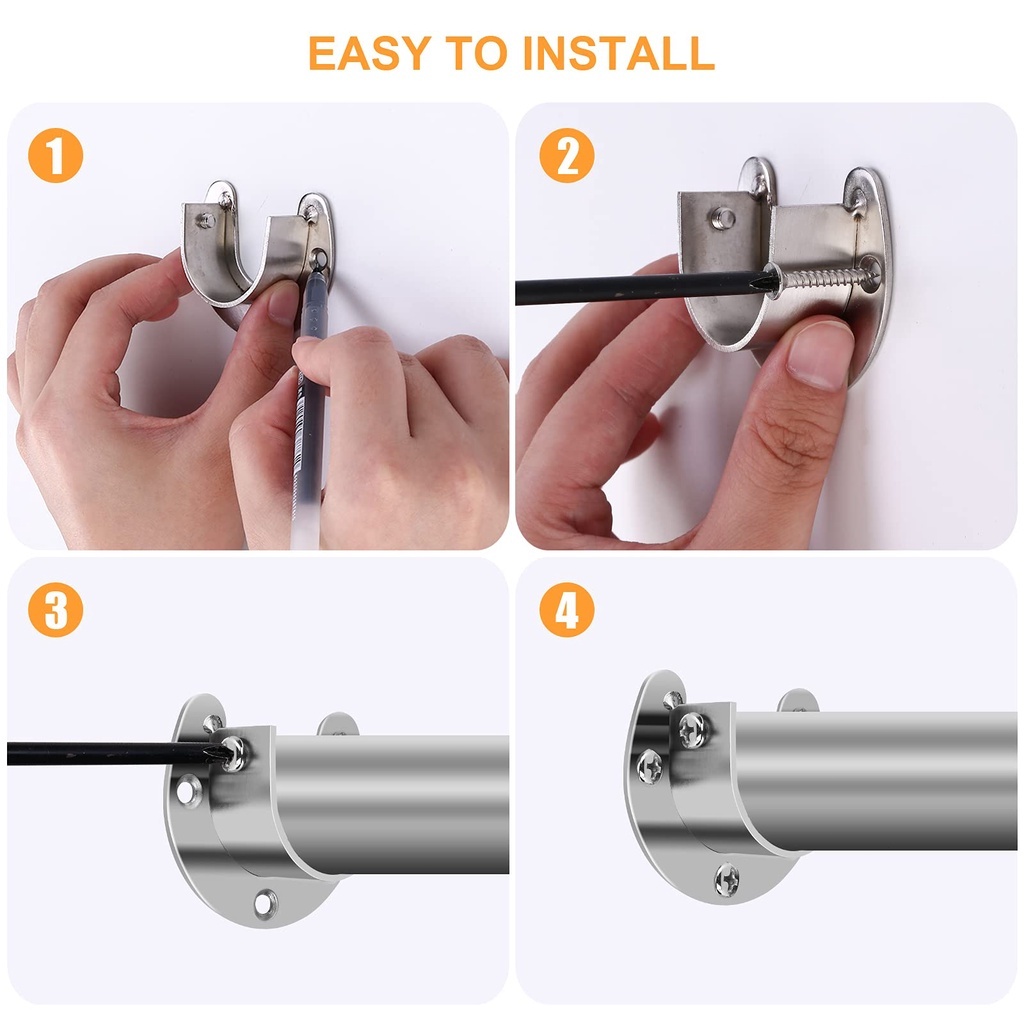 EASY TO INSTALL

1

2

3

4