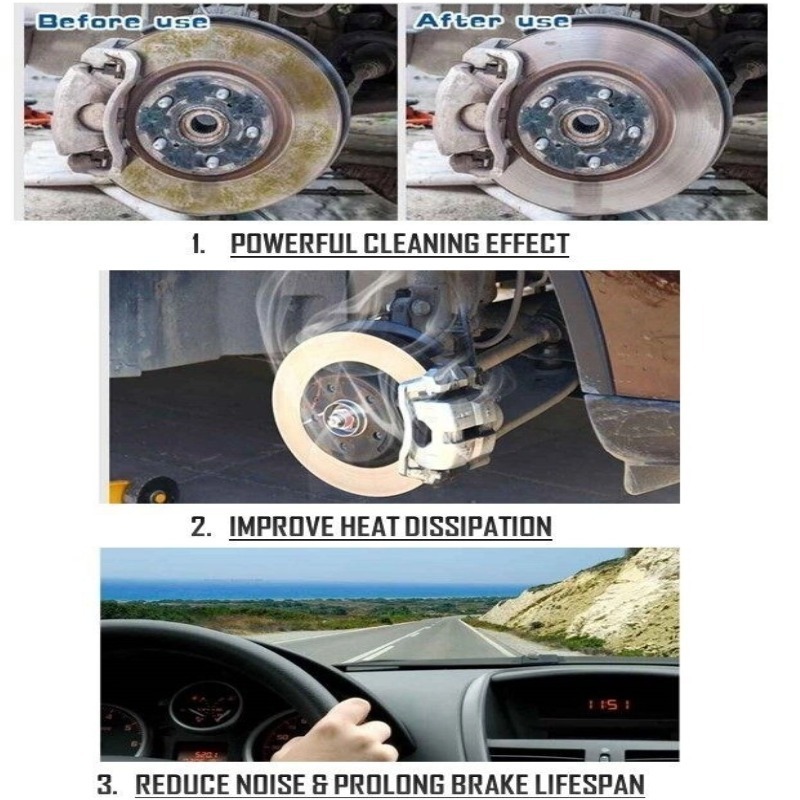 Before use

After use

1. POWERFUL CLEANING EFFECT

2. IMPROVE HEAT DISSIPATION

11:51

3. REDUCE NOISE & PROLONG BRAKE LIFESPAN