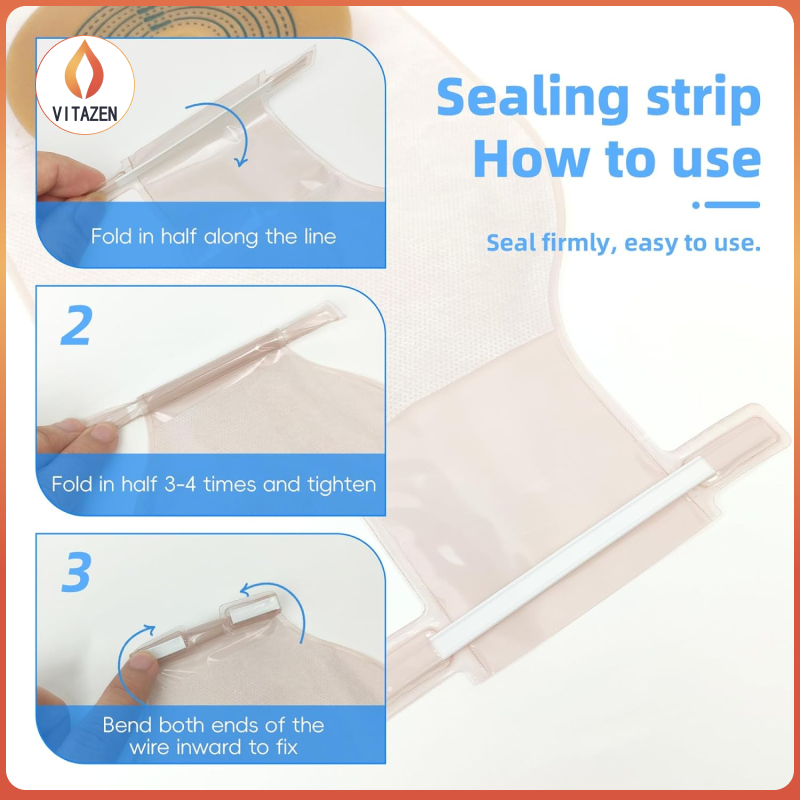 VITAZEN

Sealing strip
How to use

Seal firmly, easy to use.

Fold in half along the line

2

Fold in half 3-4 times and tighten

3

Bend both ends of the wire inward to fix