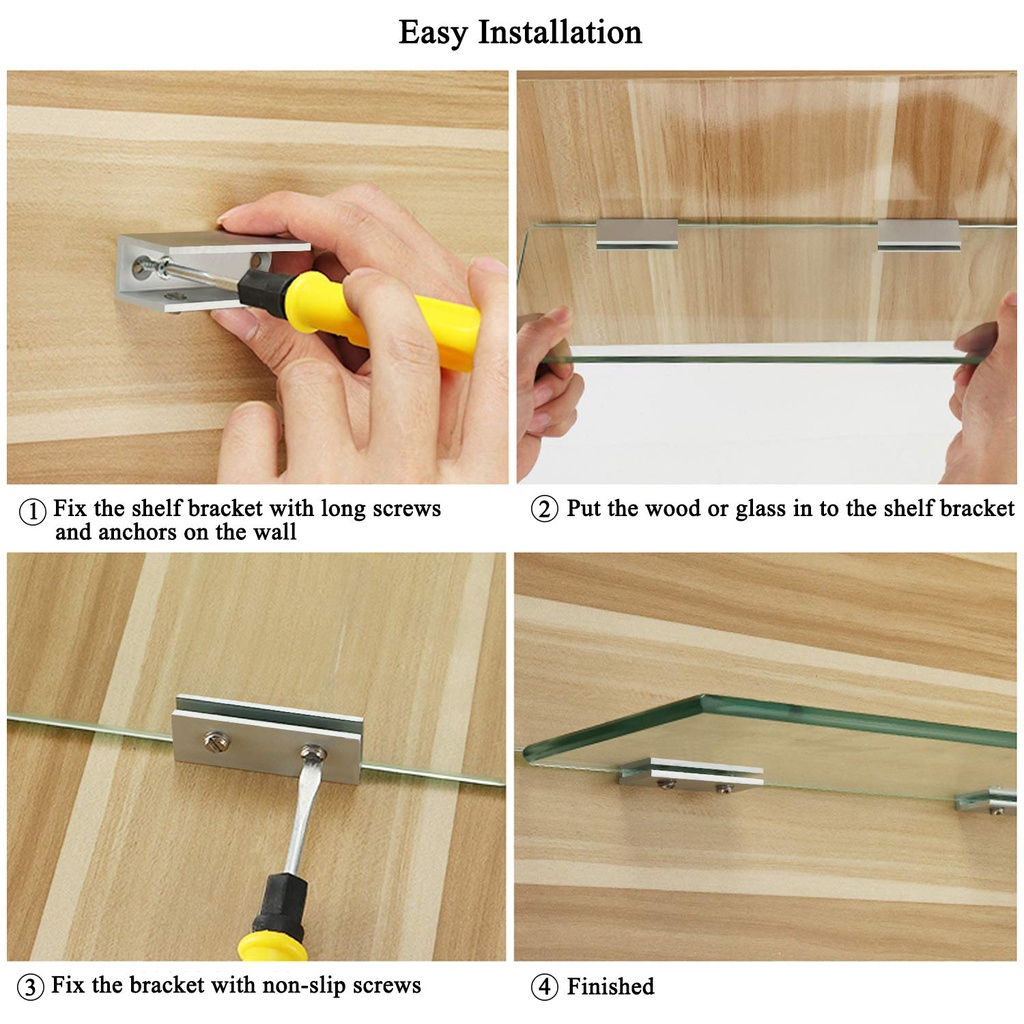 Easy Installation

① Fix the shelf bracket with long screws and anchors on the wall

② Put the wood or glass in to the shelf bracket

③ Fix the bracket with non-slip screws

④ Finished