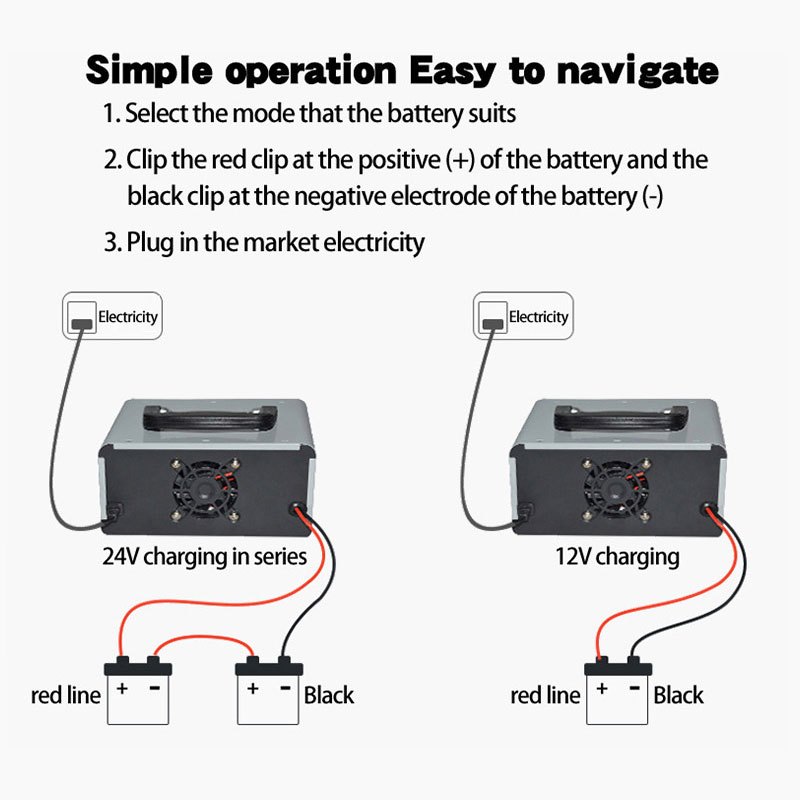 Simple operation Easy to navigate

1. Select the mode that the battery suits

2. Clip the red clip at the positive (+) of the battery and the black clip at the negative electrode of the battery (-)

3. Plug in the market electricity

Electricity

24V charging in series

red line + - + - Black

Electricity

12V charging

red line + - Black