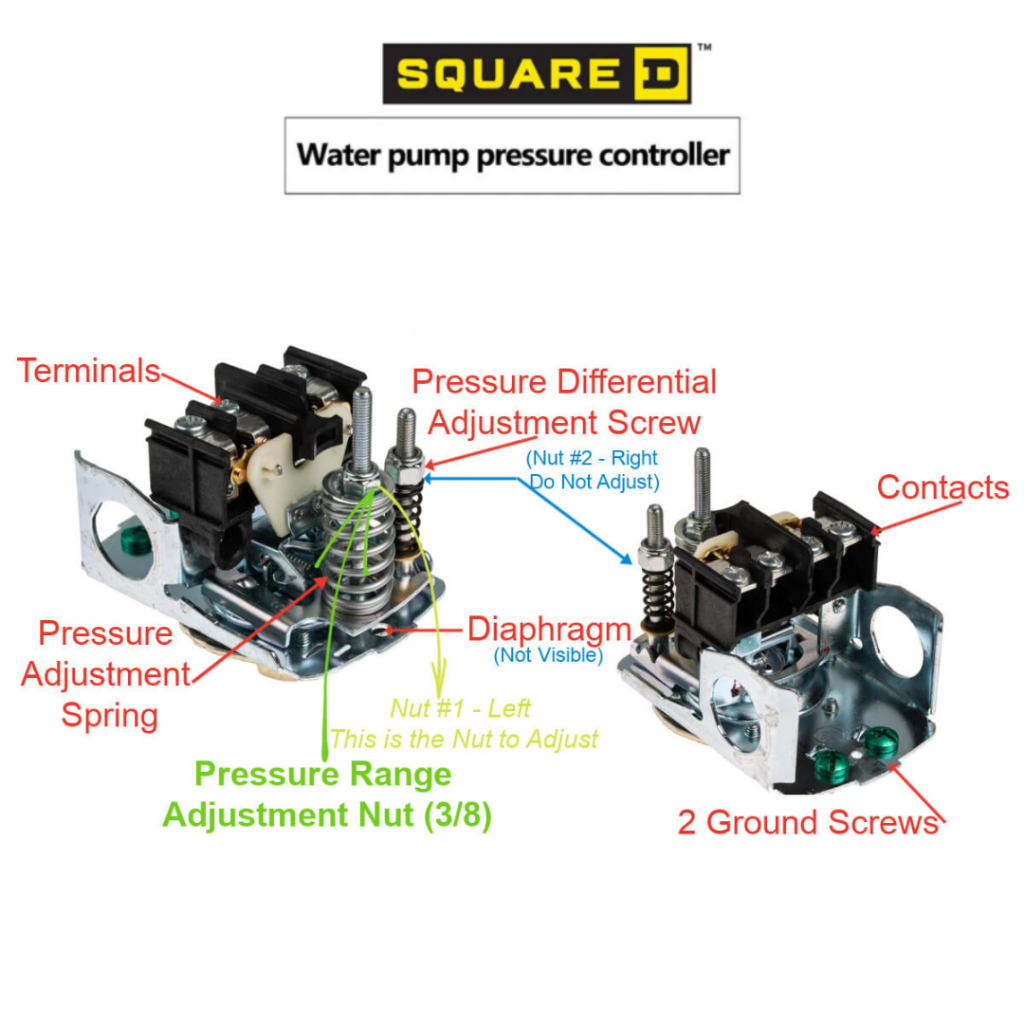 SQUARE D™

Water pump pressure controller

Terminals

Pressure Differential Adjustment Screw

(Nut #2 - Right Do Not Adjust)

Contacts

Pressure Adjustment Spring

Diaphragm (Not Visible)

Nut #1 - Left This is the Nut to Adjust

Pressure Range Adjustment Nut (3/8)

2 Ground Screws