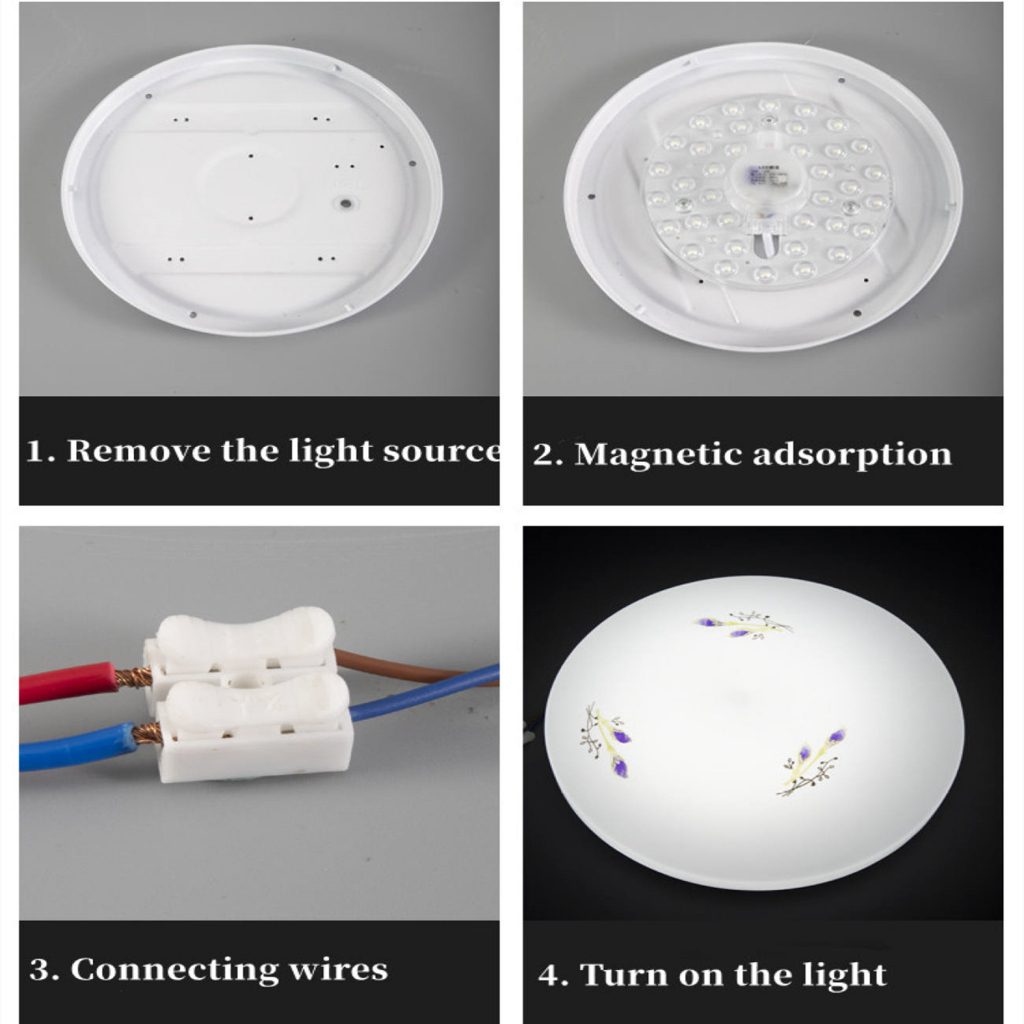 1. Remove the light source

2. Magnetic adsorption

3. Connecting wires

4. Turn on the light