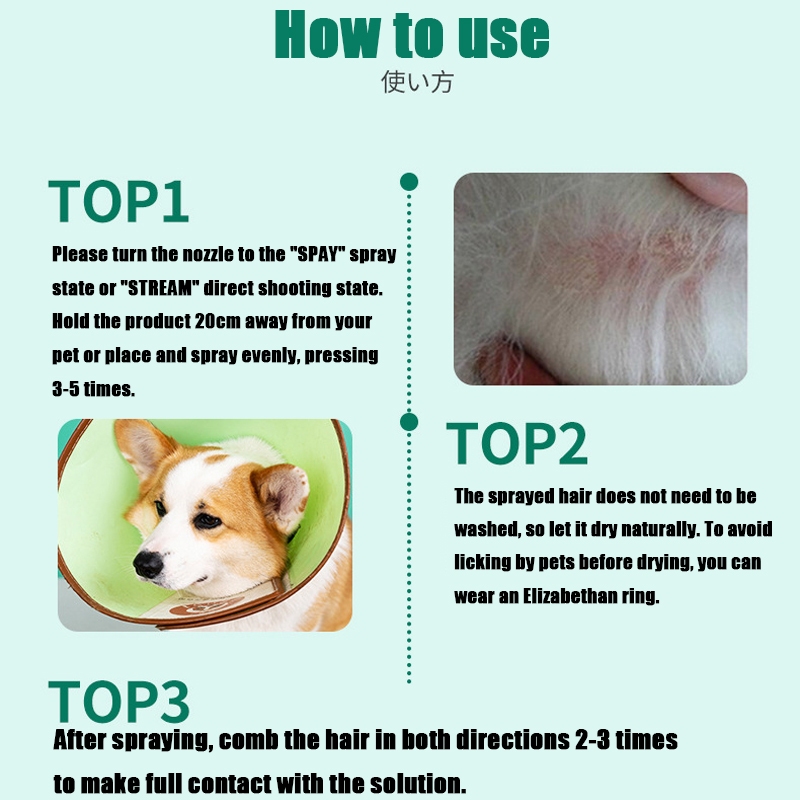 How to use
使い方

TOP1
Please turn the nozzle to the "SPAY" spray state or "STREAM" direct shooting state. Hold the product 20cm away from your pet or place and spray evenly, pressing 3-5 times.

TOP2
The sprayed hair does not need to be washed, so let it dry naturally. To avoid licking by pets before drying, you can wear an Elizabethan ring.

TOP3
After spraying, comb the hair in both directions 2-3 times to make full contact with the solution.