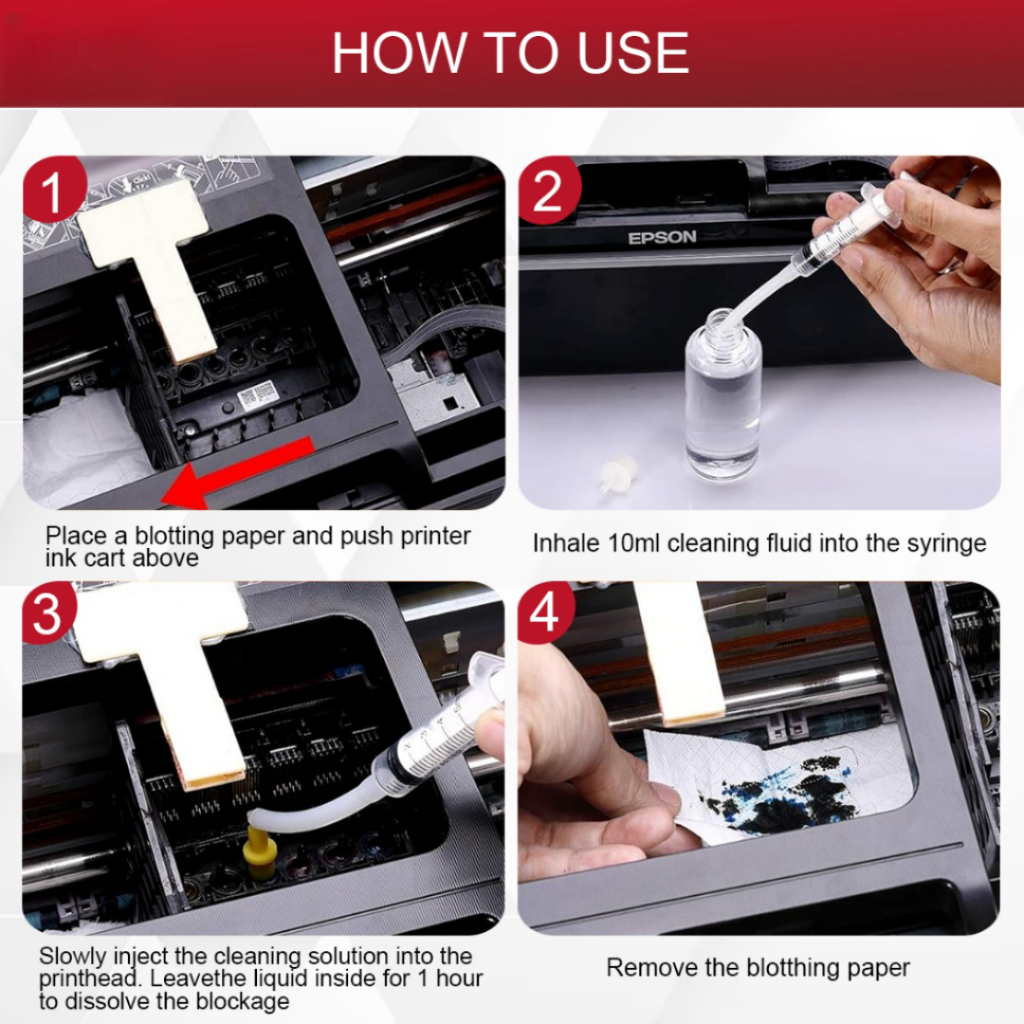 HOW TO USE

1

Place a blotting paper and push printer ink cart above

2

EPSON

Inhale 10ml cleaning fluid into the syringe

3

Slowly inject the cleaning solution into the printhead. Leavethe liquid inside for 1 hour to dissolve the blockage

4

Remove the blotthing paper