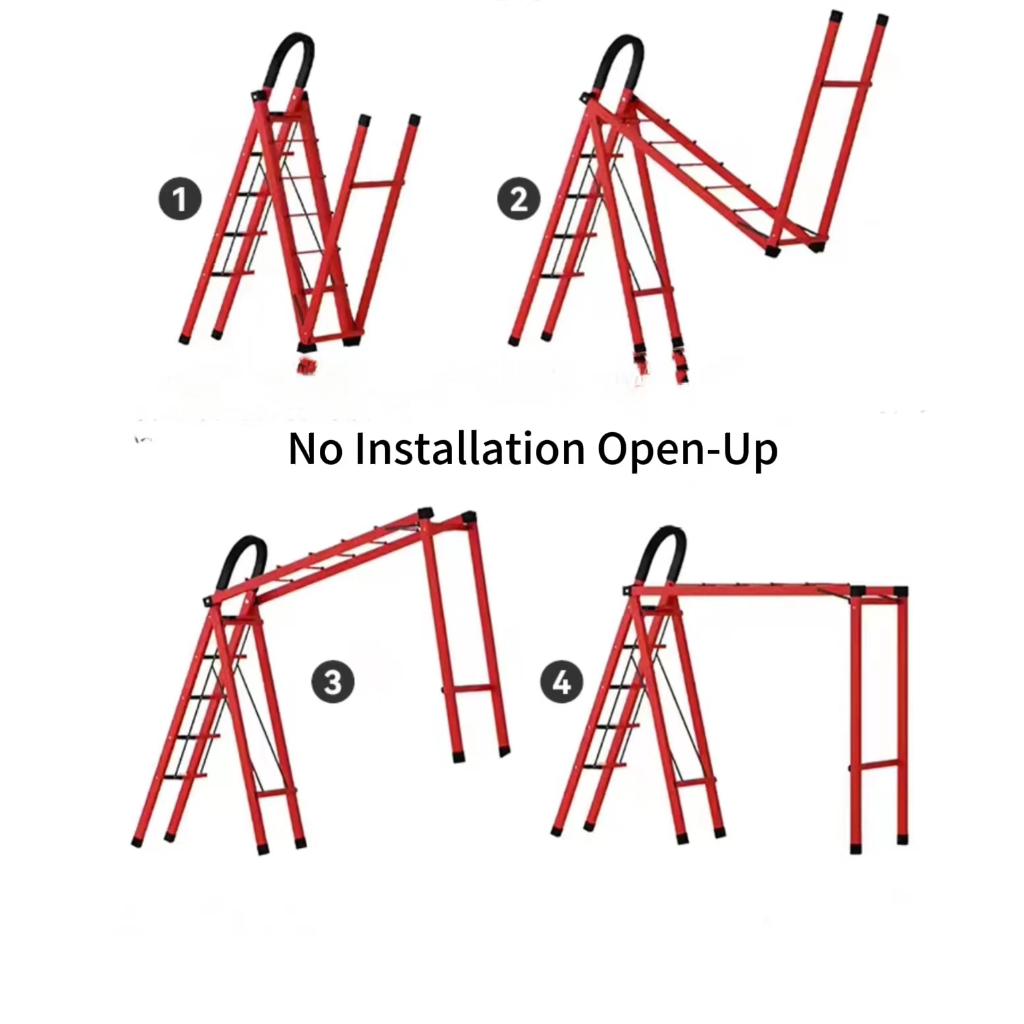 1

2

No Installation Open-Up

3

4