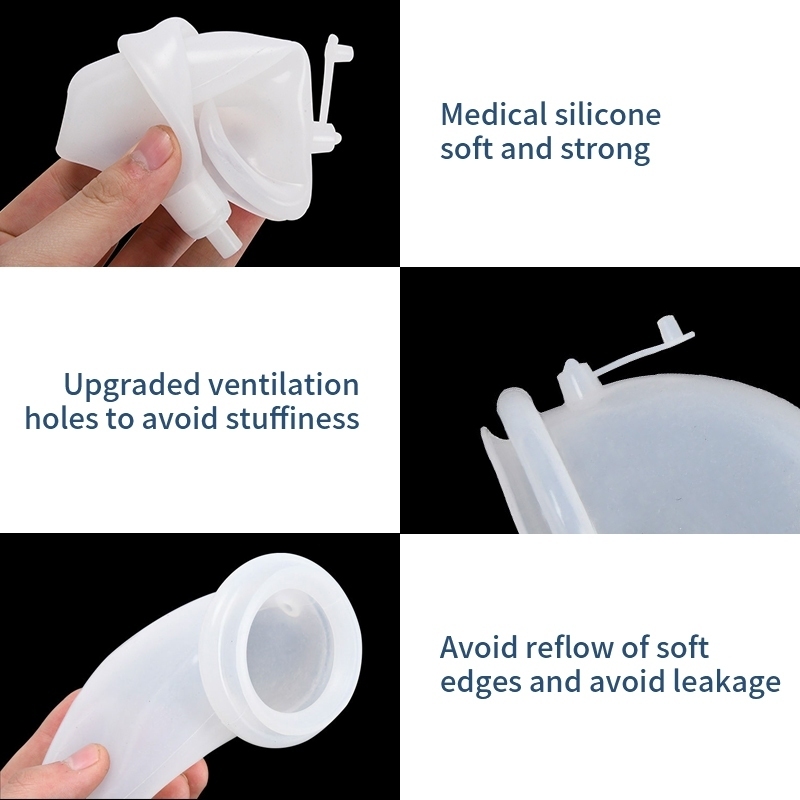 Medical silicone soft and strong

Upgraded ventilation holes to avoid stuffiness

Avoid reflow of soft edges and avoid leakage