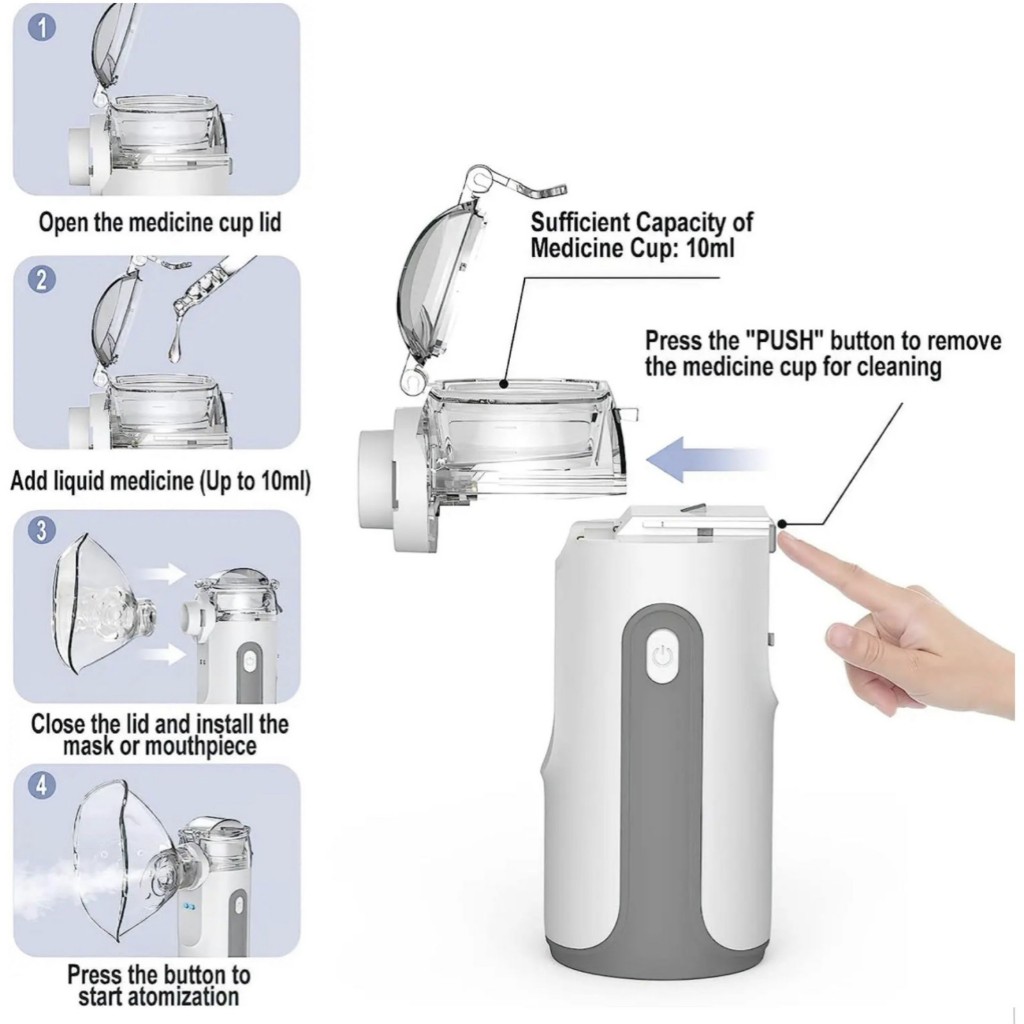 1
Open the medicine cup lid

2
Add liquid medicine (Up to 10ml)

3
Close the lid and install the mask or mouthpiece

4
Press the button to start atomization

Sufficient Capacity of Medicine Cup: 10ml

Press the "PUSH" button to remove the medicine cup for cleaning