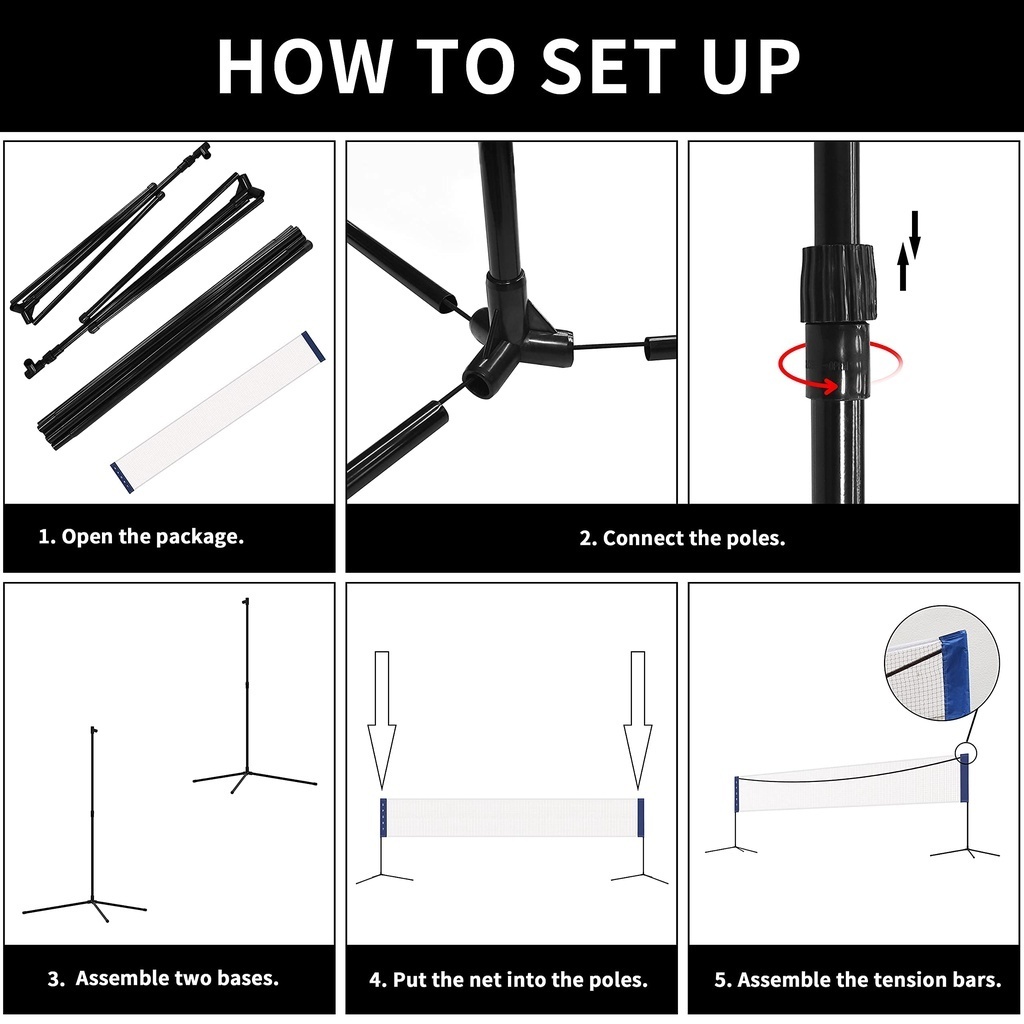 HOW TO SET UP

1. Open the package.

2. Connect the poles.

3. Assemble two bases.

4. Put the net into the poles.

5. Assemble the tension bars.