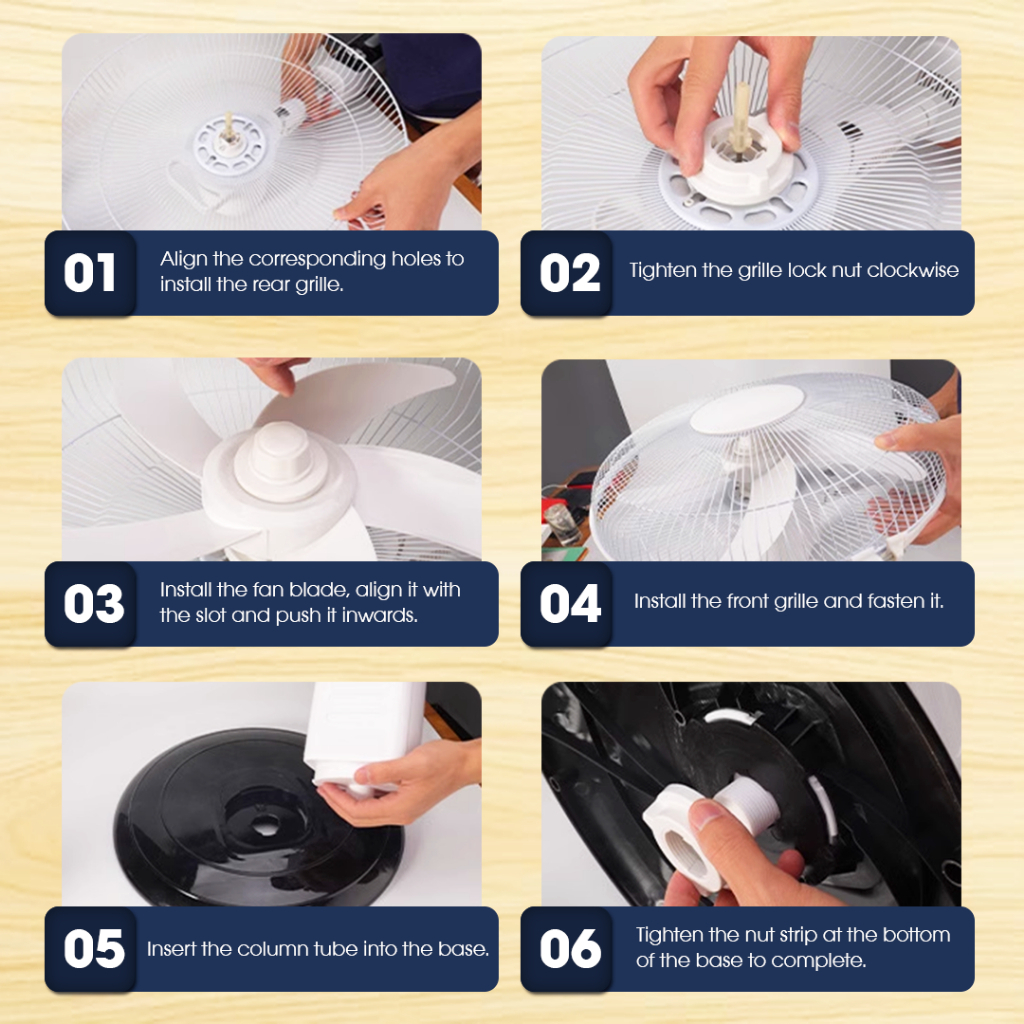 01 Align the corresponding holes to install the rear grille.

02 Tighten the grille lock nut clockwise

03 Install the fan blade, align it with the slot and push it inwards.

04 Install the front grille and fasten it.

05 Insert the column tube into the base.

06 Tighten the nut strip at the bottom of the base to complete.