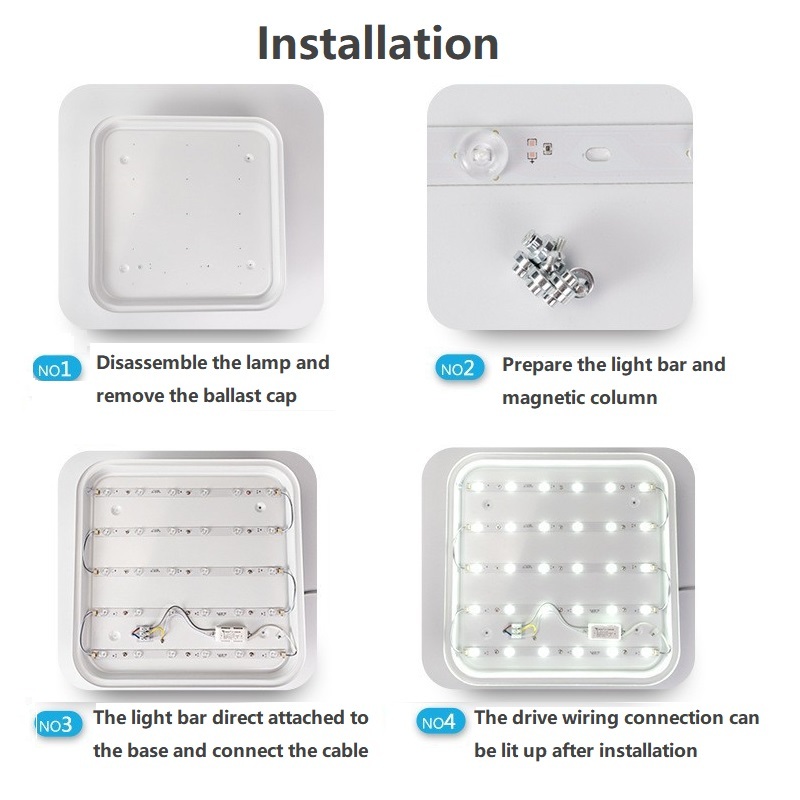 Installation

NO1 Disassemble the lamp and remove the ballast cap

NO2 Prepare the light bar and magnetic column

NO3 The light bar direct attached to the base and connect the cable

NO4 The drive wiring connection can be lit up after installation