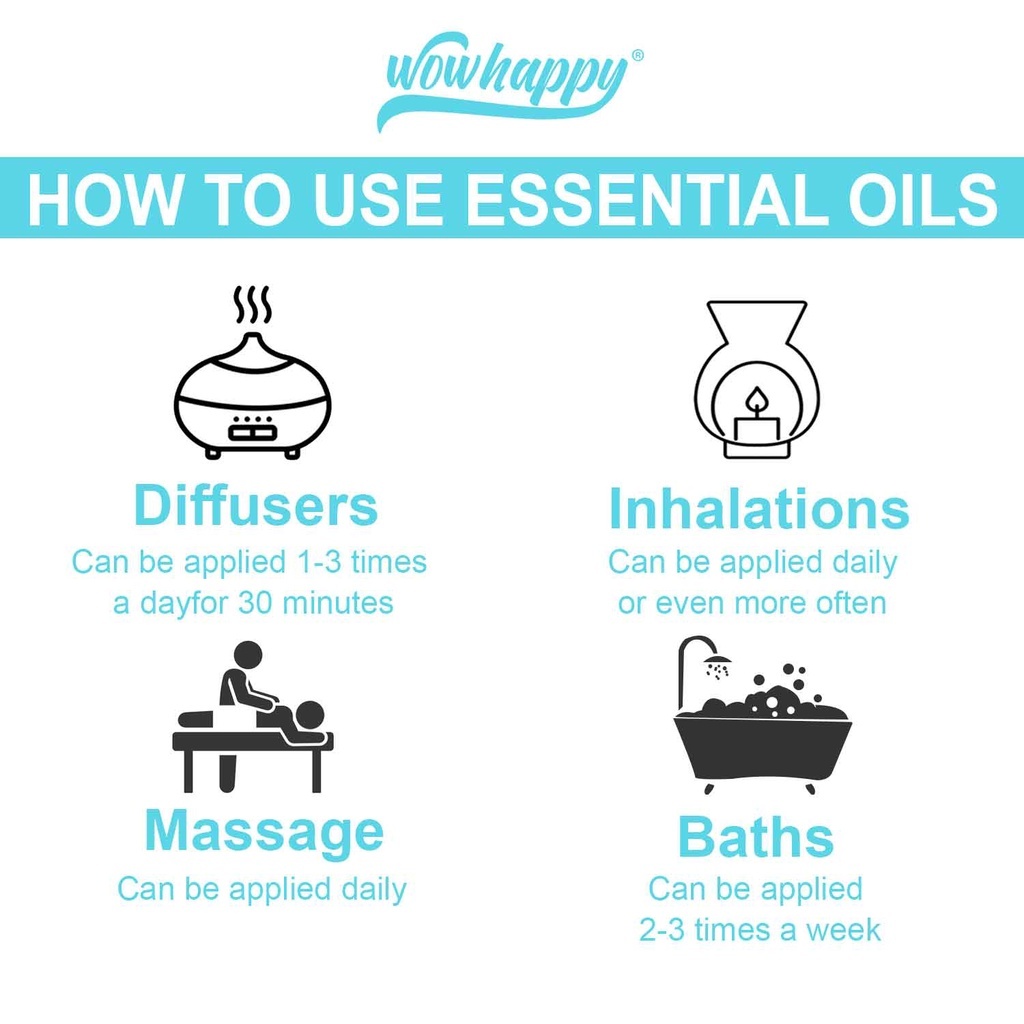 wowhappy®

HOW TO USE ESSENTIAL OILS

Diffusers
Can be applied 1-3 times a dayfor 30 minutes

Inhalations
Can be applied daily or even more often

Massage
Can be applied daily

Baths
Can be applied 2-3 times a week