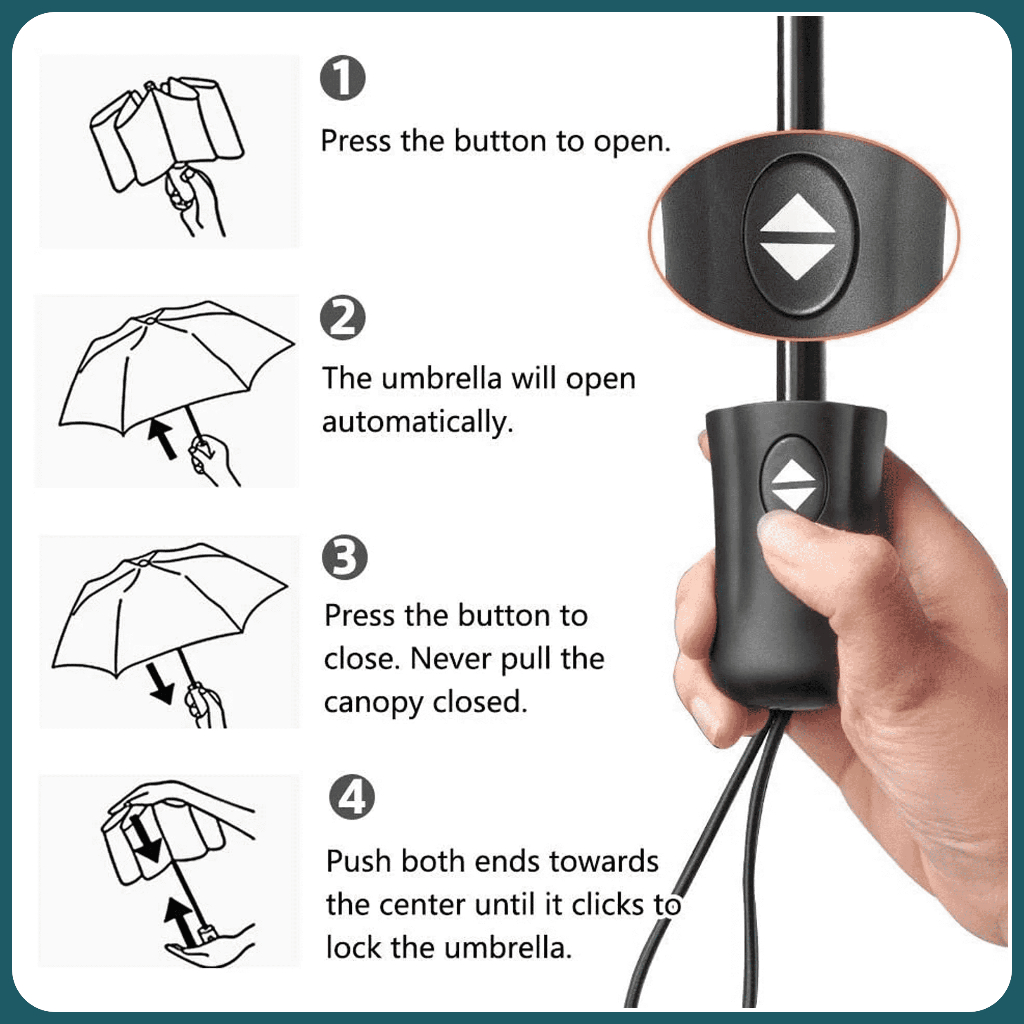 1
Press the button to open.

2
The umbrella will open automatically.

3
Press the button to close. Never pull the canopy closed.

4
Push both ends towards the center until it clicks to lock the umbrella.