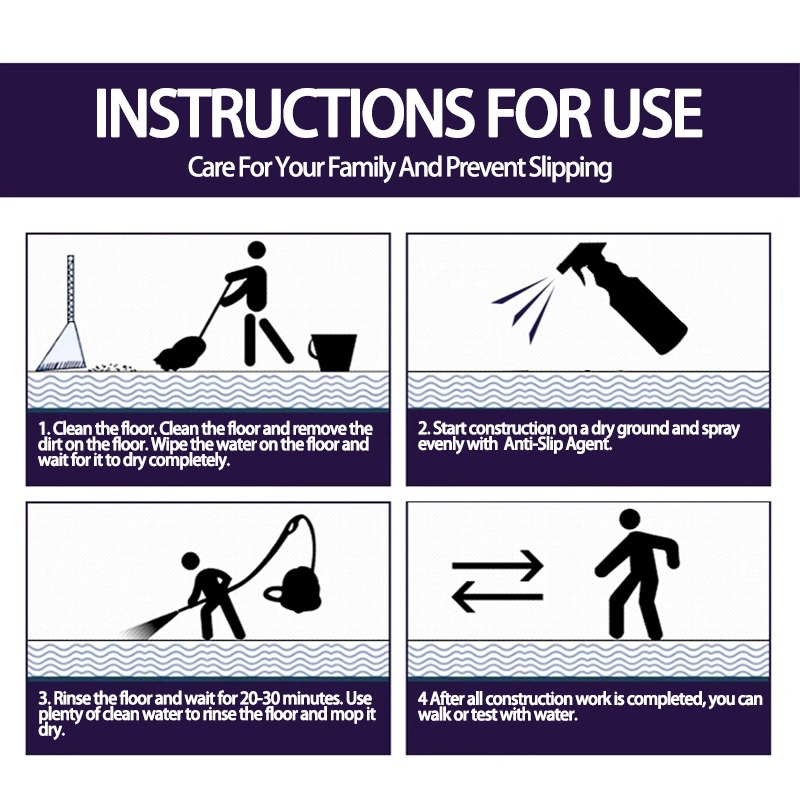 INSTRUCTIONS FOR USE

Care For Your Family And Prevent Slipping

1. Clean the floor. Clean the floor and remove the dirt on the floor. Wipe the water on the floor and wait for it to dry completely.

2. Start construction on a dry ground and spray evenly with Anti-Slip Agent.

3. Rinse the floor and wait for 20-30 minutes. Use plenty of clean water to rinse the floor and mop it dry.

4 After all construction work is completed, you can walk or test with water.