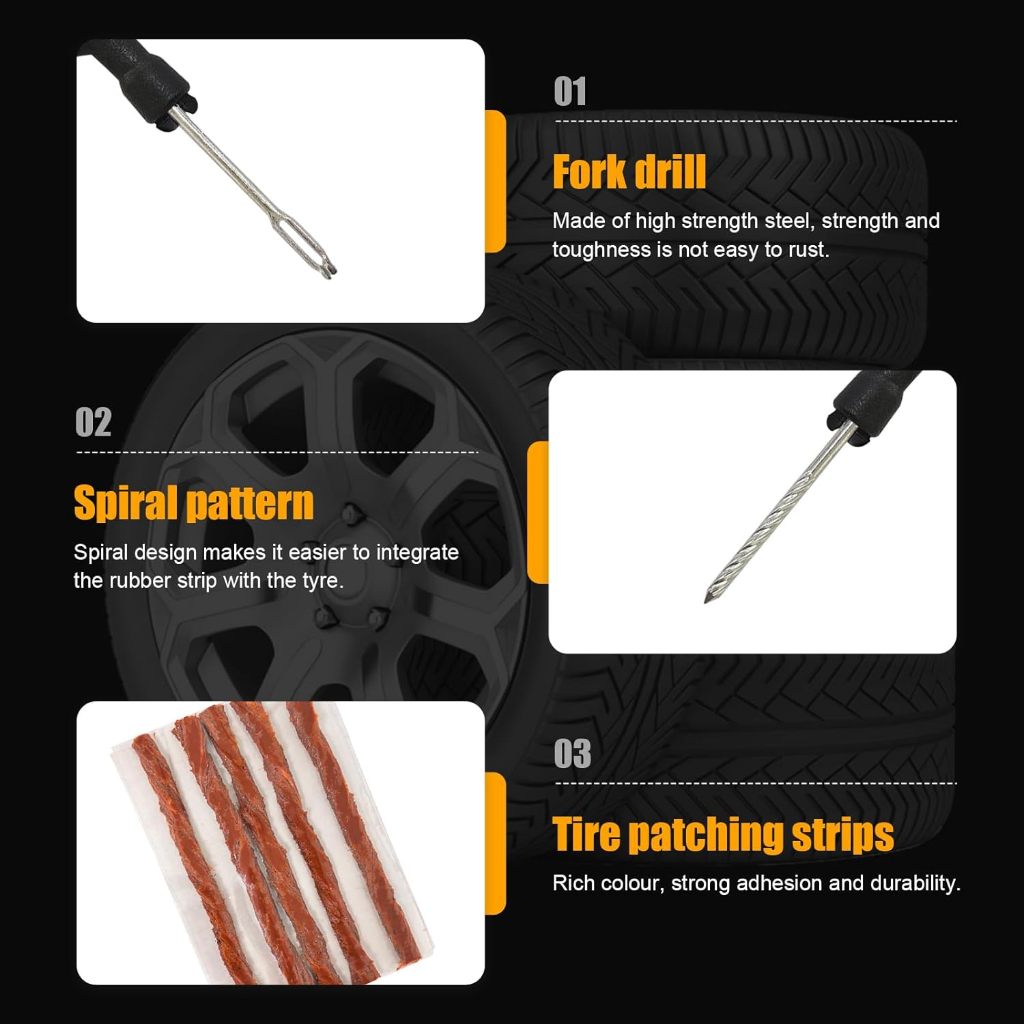 01

Fork drill

Made of high strength steel, strength and toughness is not easy to rust.

02

Spiral pattern

Spiral design makes it easier to integrate the rubber strip with the tyre.

03

Tire patching strips

Rich colour, strong adhesion and durability.