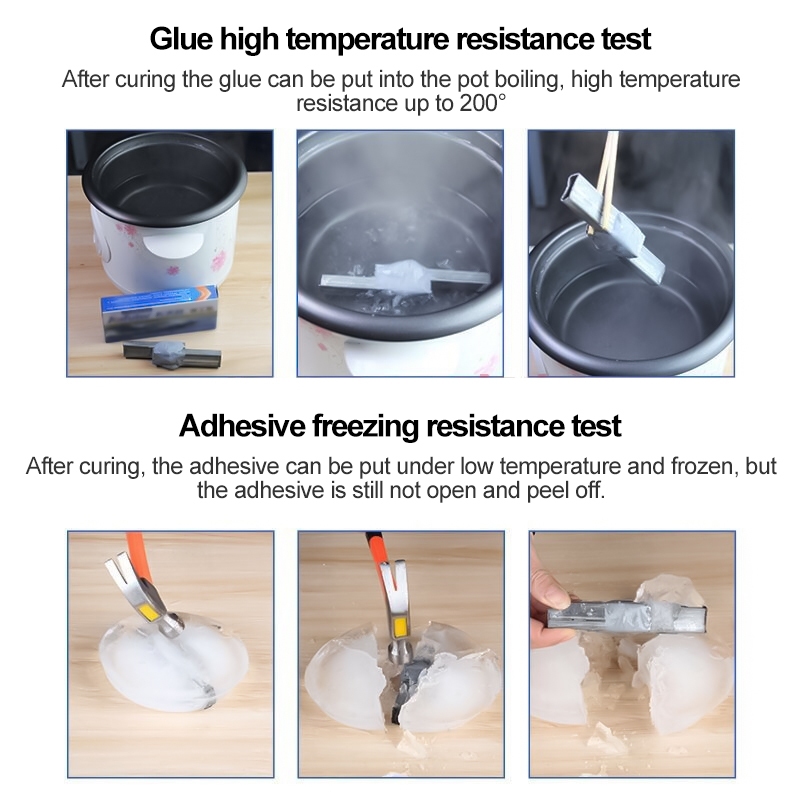 Glue high temperature resistance test

After curing the glue can be put into the pot boiling, high temperature resistance up to 200°

Adhesive freezing resistance test

After curing, the adhesive can be put under low temperature and frozen, but the adhesive is still not open and peel off.