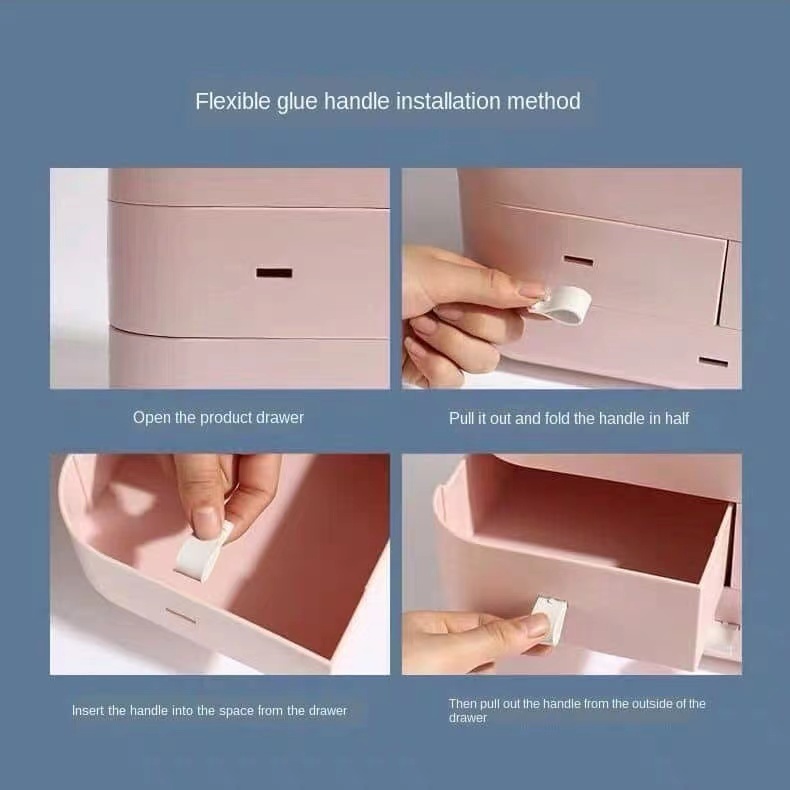 Flexible glue handle installation method

Open the product drawer

Pull it out and fold the handle in half

Insert the handle into the space from the drawer

Then pull out the handle from the outside of the drawer