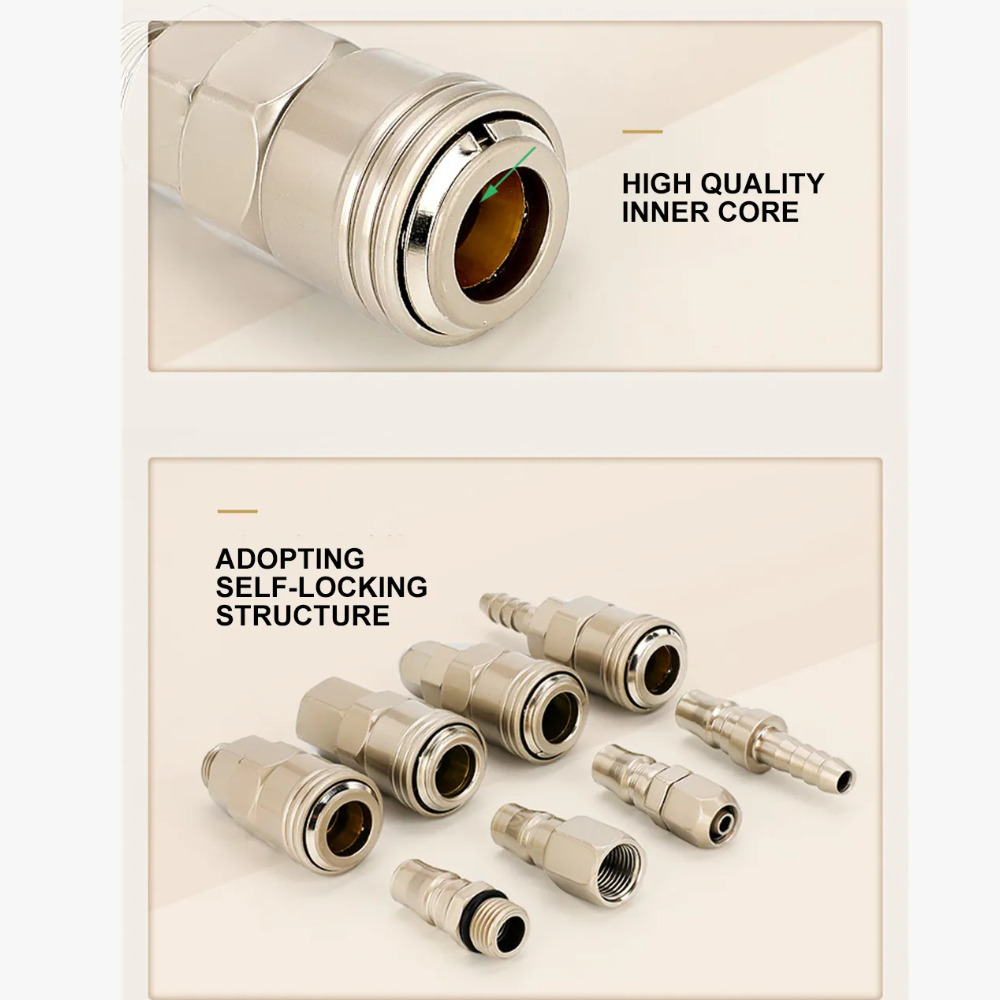 HIGH QUALITY INNER CORE

ADOPTING SELF-LOCKING STRUCTURE