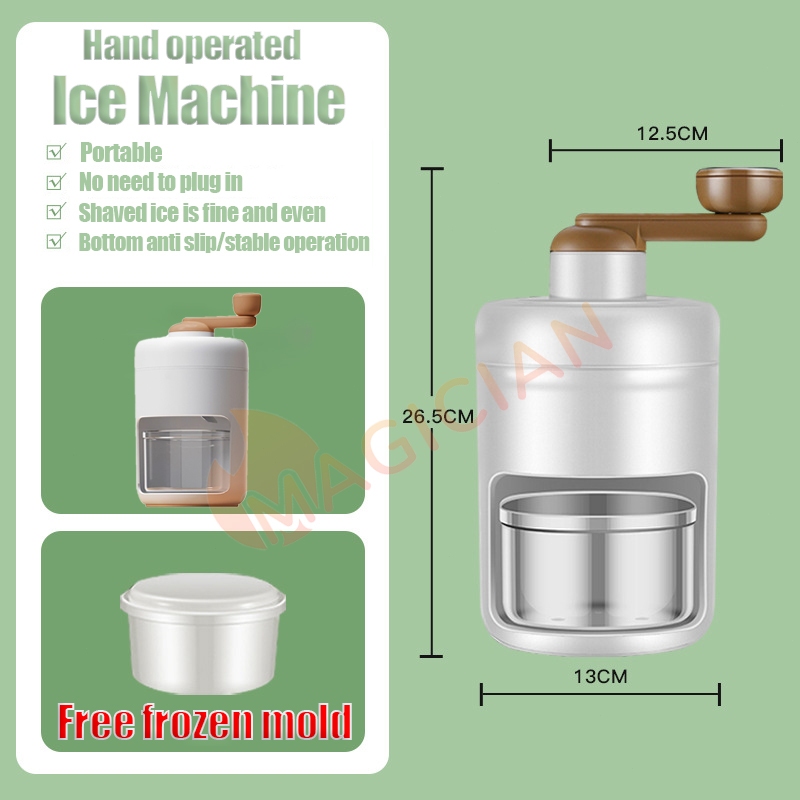 Hand operated
Ice Machine
☑ Portable
☑ No need to plug in
☑ Shaved ice is fine and even
☑ Bottom anti slip/stable operation

Free frozen mold

12.5CM
26.5CM
13CM

MAGICIAN