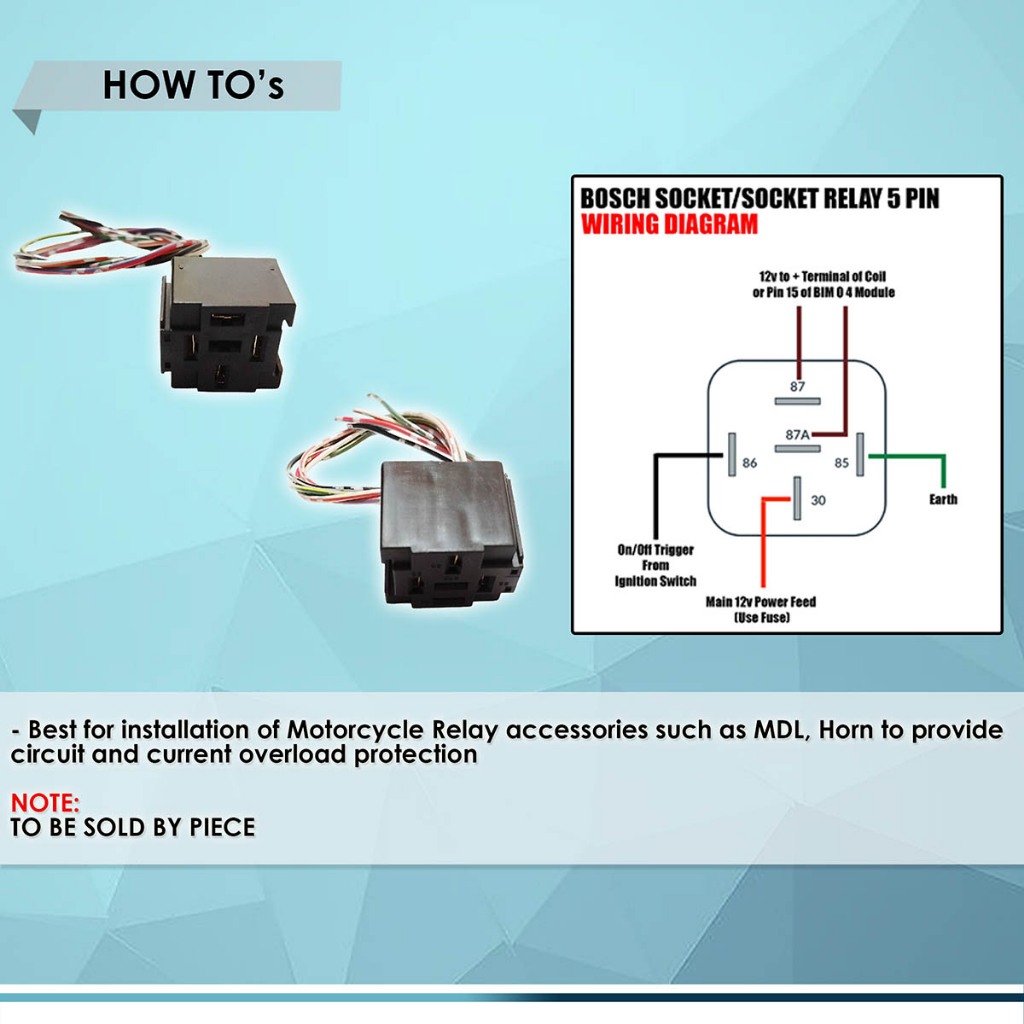 HOW TO's

BOSCH SOCKET/SOCKET RELAY 5 PIN
WIRING DIAGRAM

12v to + Terminal of Coil or Pin 15 of BIM 0 4 Module

87

87A

86

85

30

Earth

On/Off Trigger From Ignition Switch

Main 12v Power Feed (Use Fuse)

- Best for installation of Motorcycle Relay accessories such as MDL, Horn to provide circuit and current overload protection

NOTE:
TO BE SOLD BY PIECE