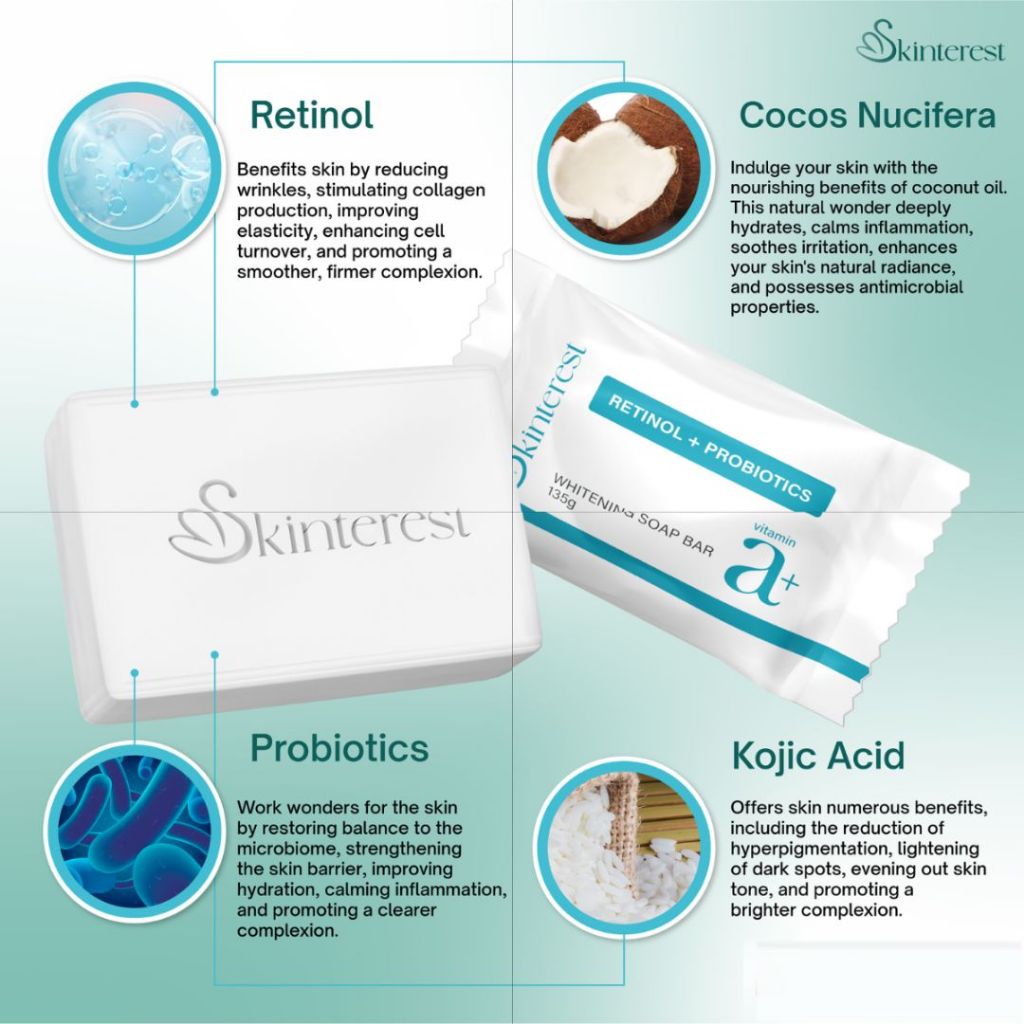 Skinterest

Retinol

Benefits skin by reducing wrinkles, stimulating collagen production, improving elasticity, enhancing cell turnover, and promoting a smoother, firmer complexion.

Cocos Nucifera

Indulge your skin with the nourishing benefits of coconut oil. This natural wonder deeply hydrates, calms inflammation, soothes irritation, enhances your skin's natural radiance, and possesses antimicrobial properties.

Skinterest

Skinterest
RETINOL + PROBIOTICS
WHITENING SOAP BAR
135g
vitamin
a+

Probiotics

Work wonders for the skin by restoring balance to the microbiome, strengthening the skin barrier, improving hydration, calming inflammation, and promoting a clearer complexion.

Kojic Acid

Offers skin numerous benefits, including the reduction of hyperpigmentation, lightening of dark spots, evening out skin tone, and promoting a brighter complexion.