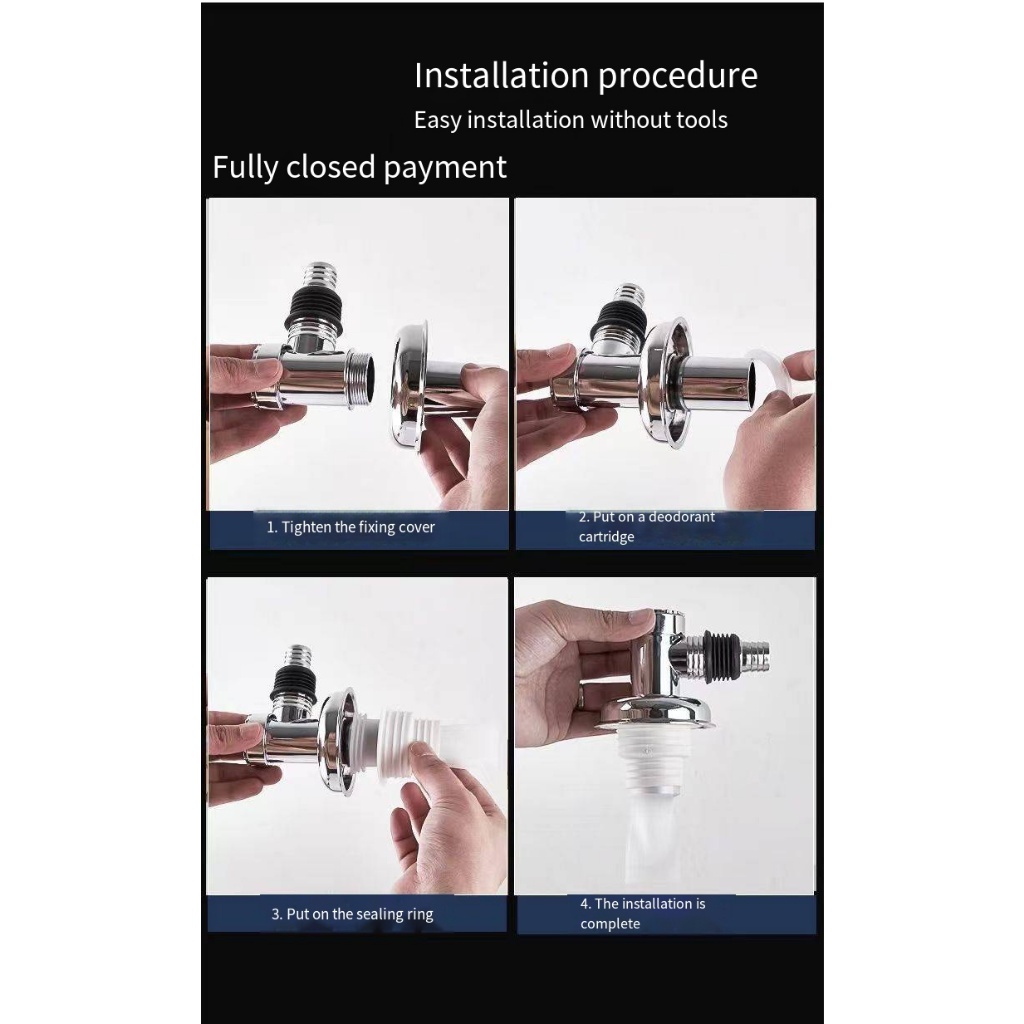 Installation procedure

Easy installation without tools

Fully closed payment

1. Tighten the fixing cover

2. Put on a deodorant cartridge

3. Put on the sealing ring

4. The installation is complete