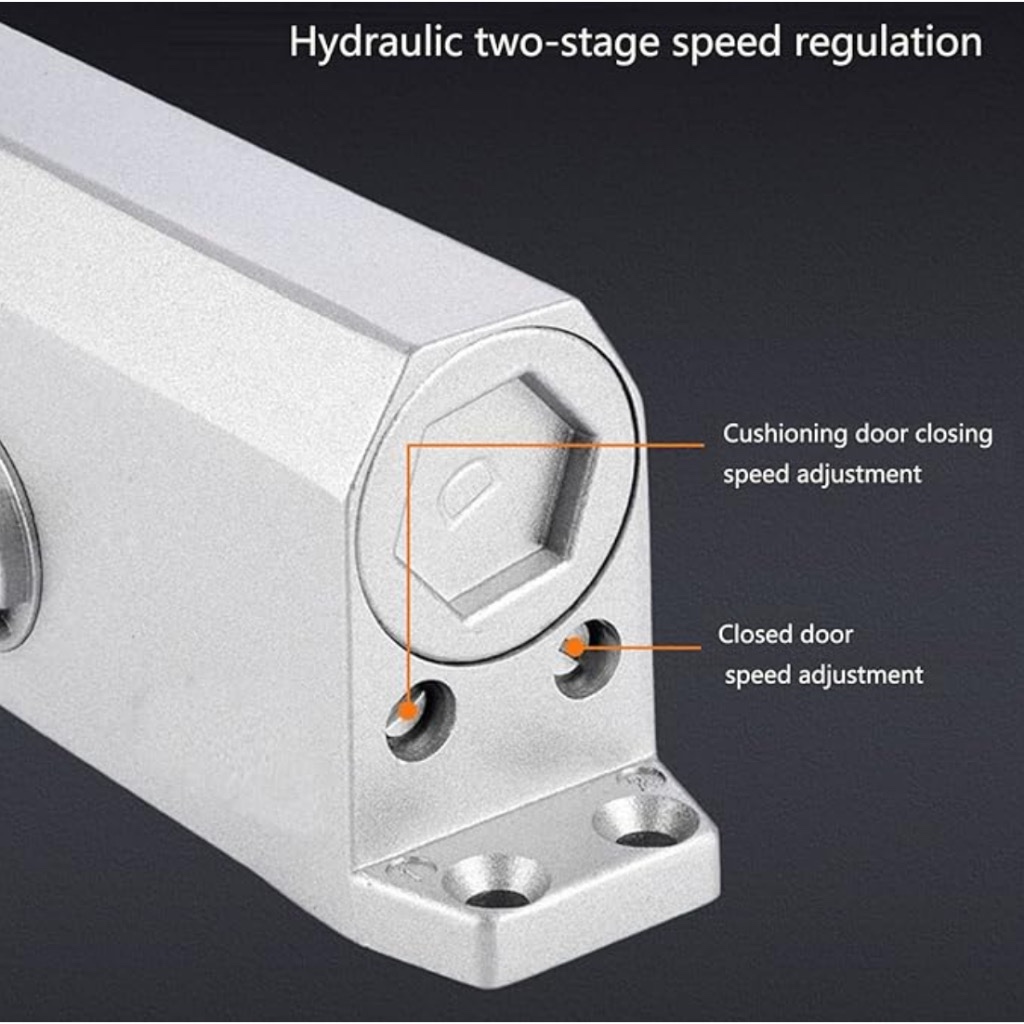 Hydraulic two-stage speed regulation

Cushioning door closing speed adjustment

Closed door speed adjustment