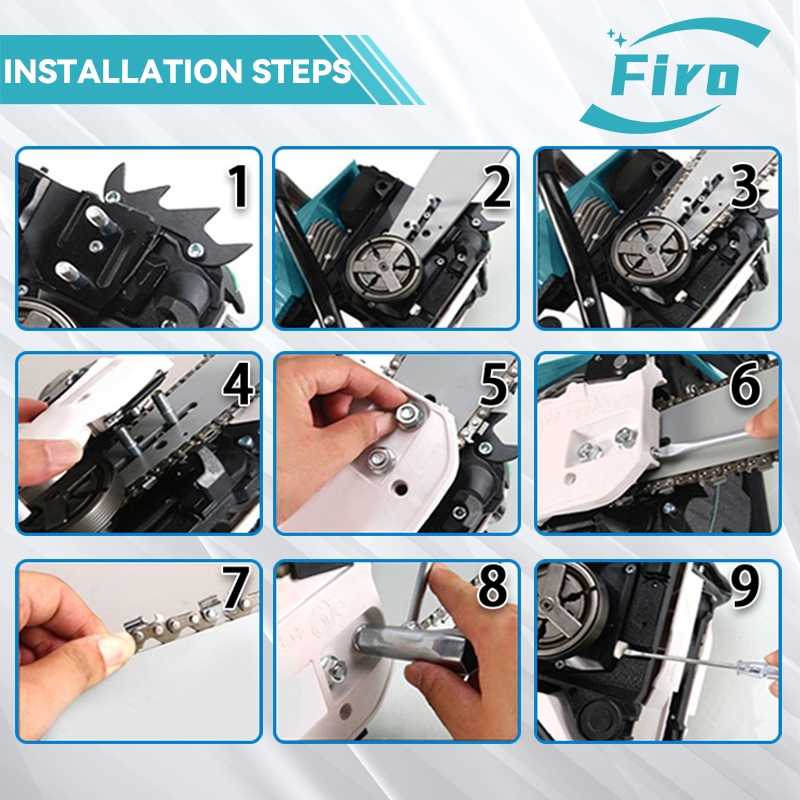 INSTALLATION STEPS

Firo

1

2

3

4

5

6

7

8

9