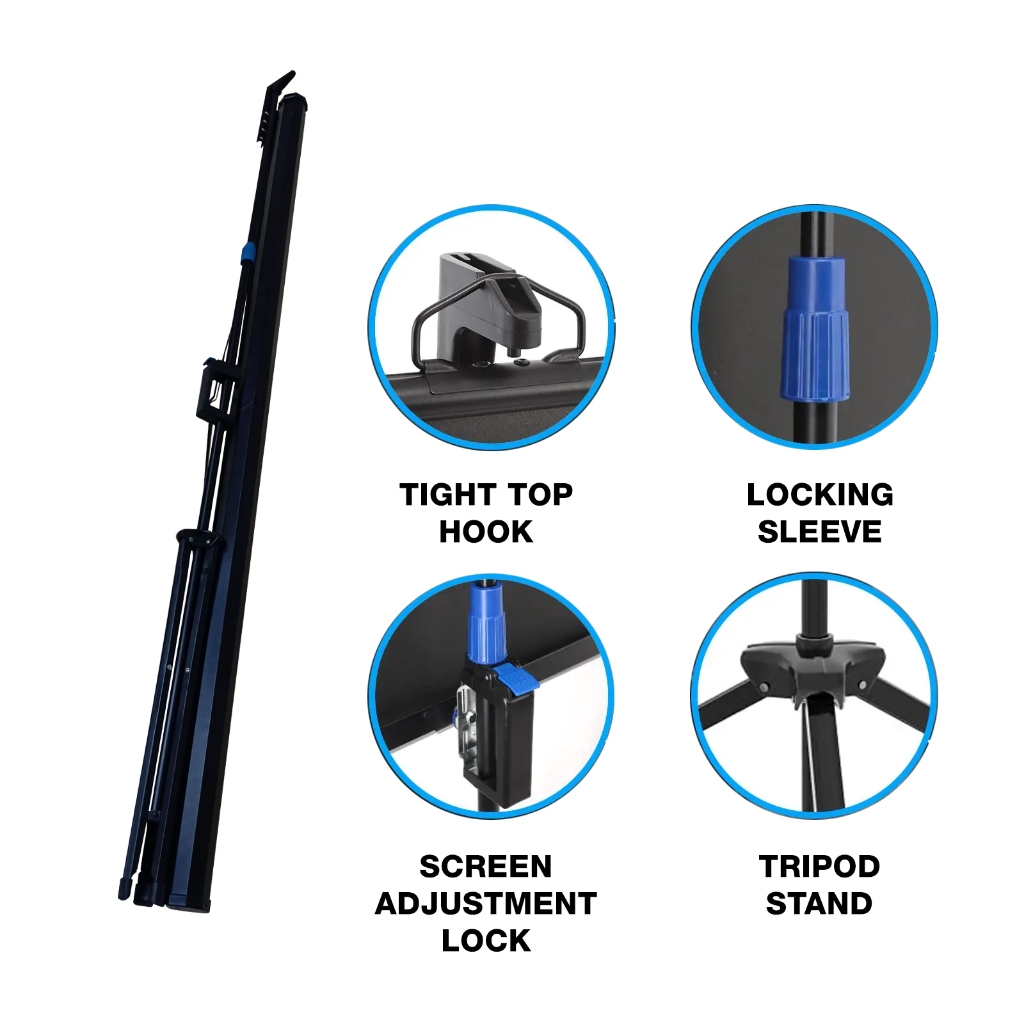 TIGHT TOP HOOK

LOCKING SLEEVE

SCREEN ADJUSTMENT LOCK

TRIPOD STAND