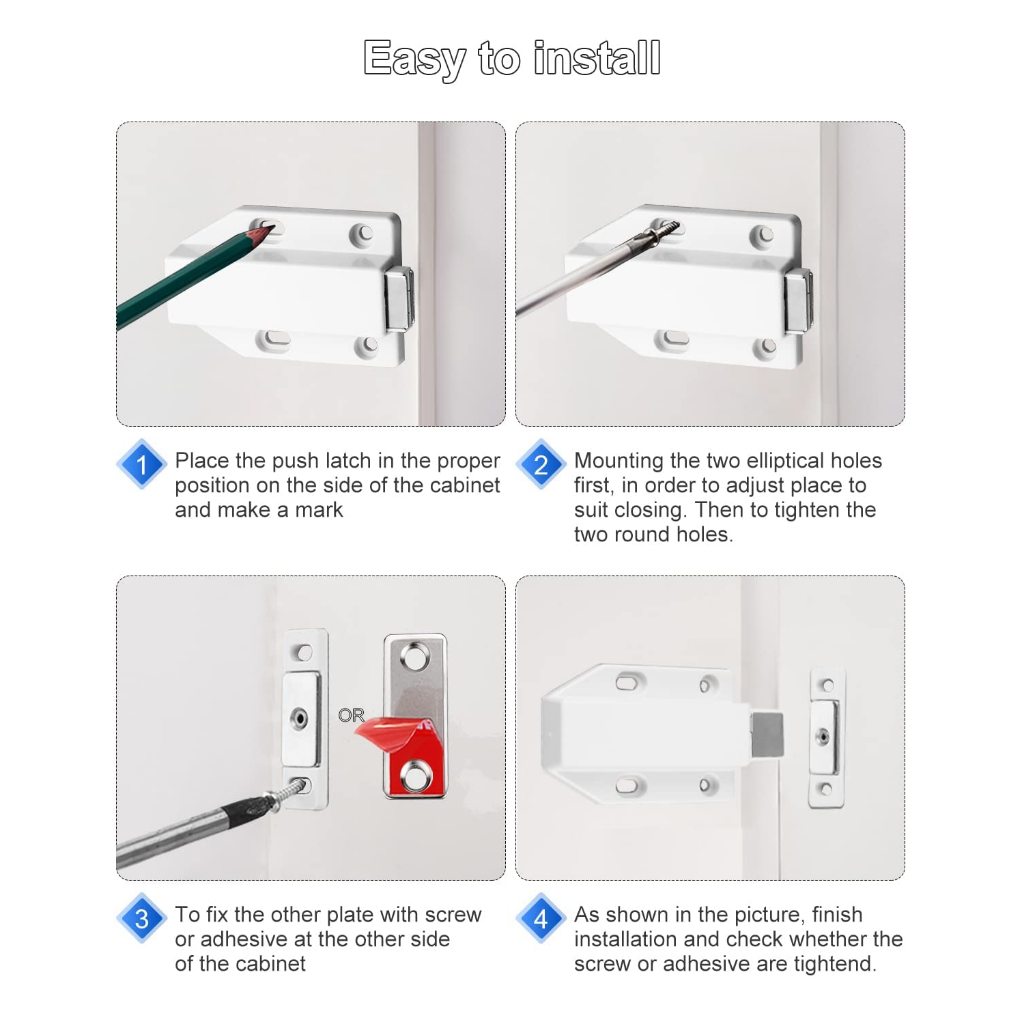 Easy to install

1 Place the push latch in the proper position on the side of the cabinet and make a mark

2 Mounting the two elliptical holes first, in order to adjust place to suit closing. Then to tighten the two round holes.

OR

3 To fix the other plate with screw or adhesive at the other side of the cabinet

4 As shown in the picture, finish installation and check whether the screw or adhesive are tightend.