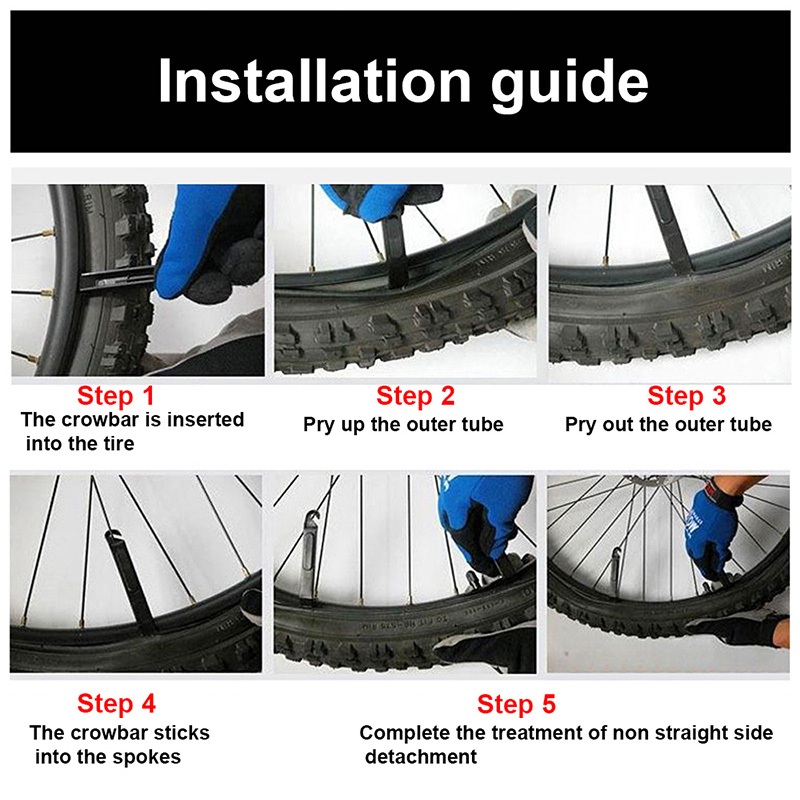 Installation guide

Step 1
The crowbar is inserted into the tire

Step 2
Pry up the outer tube

Step 3
Pry out the outer tube

Step 4
The crowbar sticks into the spokes

Step 5
Complete the treatment of non straight side detachment