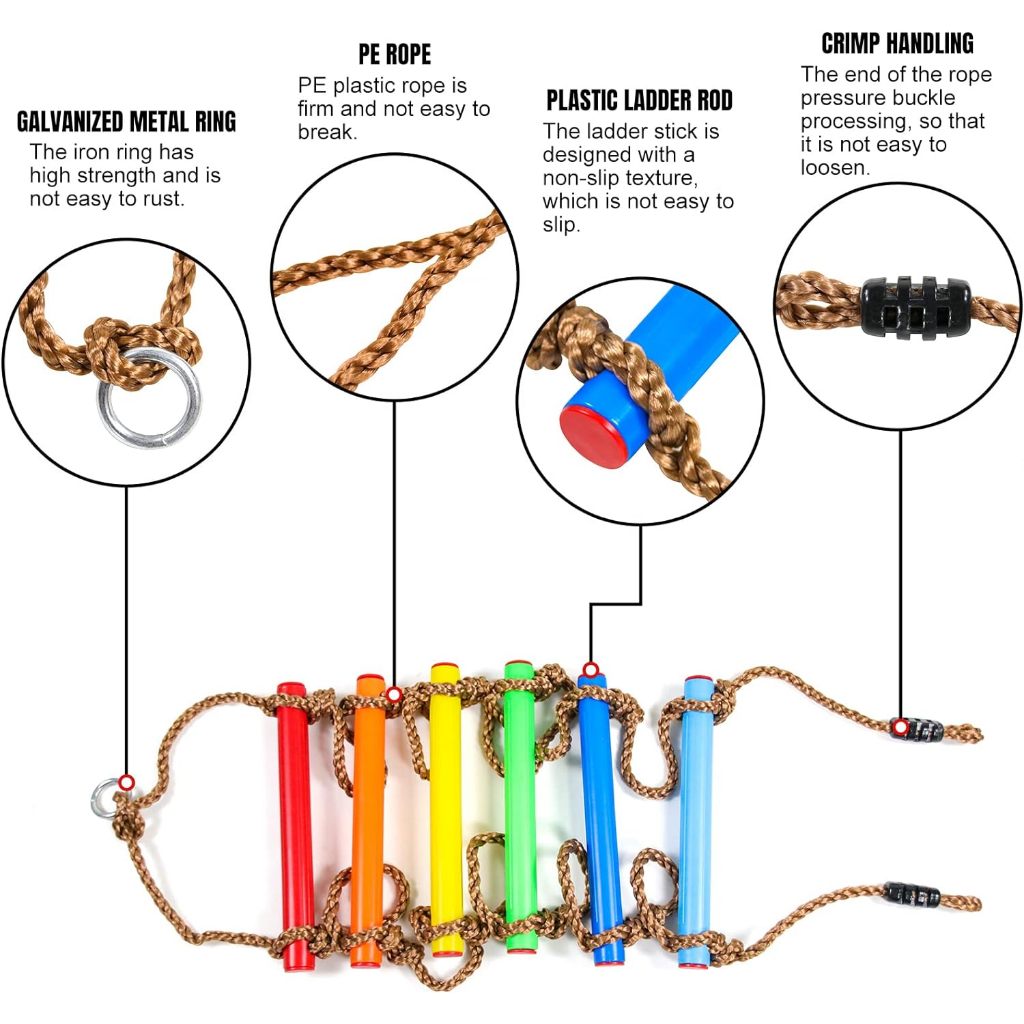 GALVANIZED METAL RING
The iron ring has high strength and is not easy to rust.

PE ROPE
PE plastic rope is firm and not easy to break.

PLASTIC LADDER ROD
The ladder stick is designed with a non-slip texture, which is not easy to slip.

CRIMP HANDLING
The end of the rope pressure buckle processing, so that it is not easy to loosen.