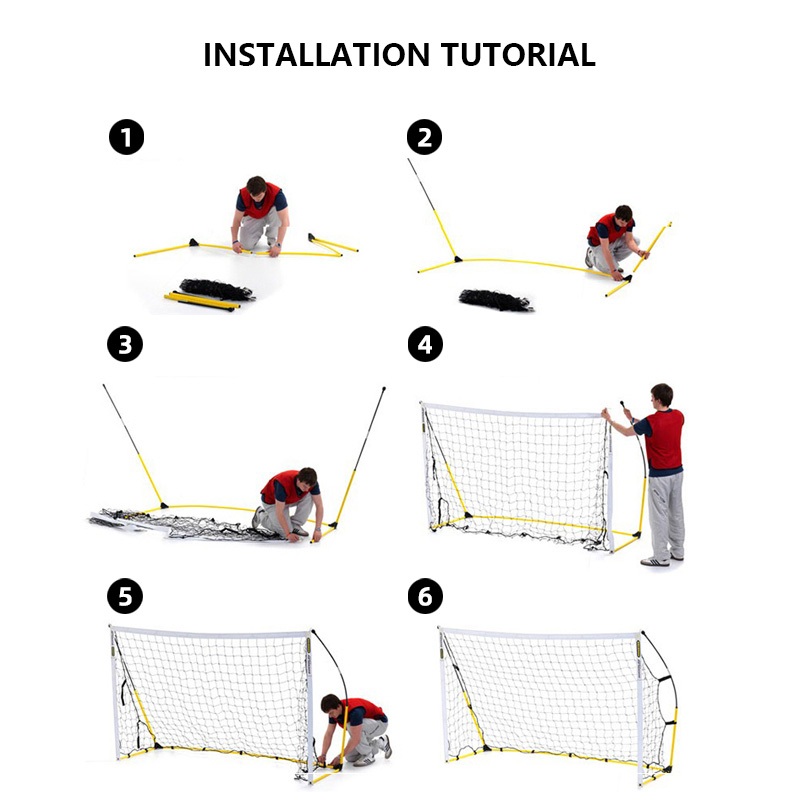 INSTALLATION TUTORIAL

1

2

3

4

5

6