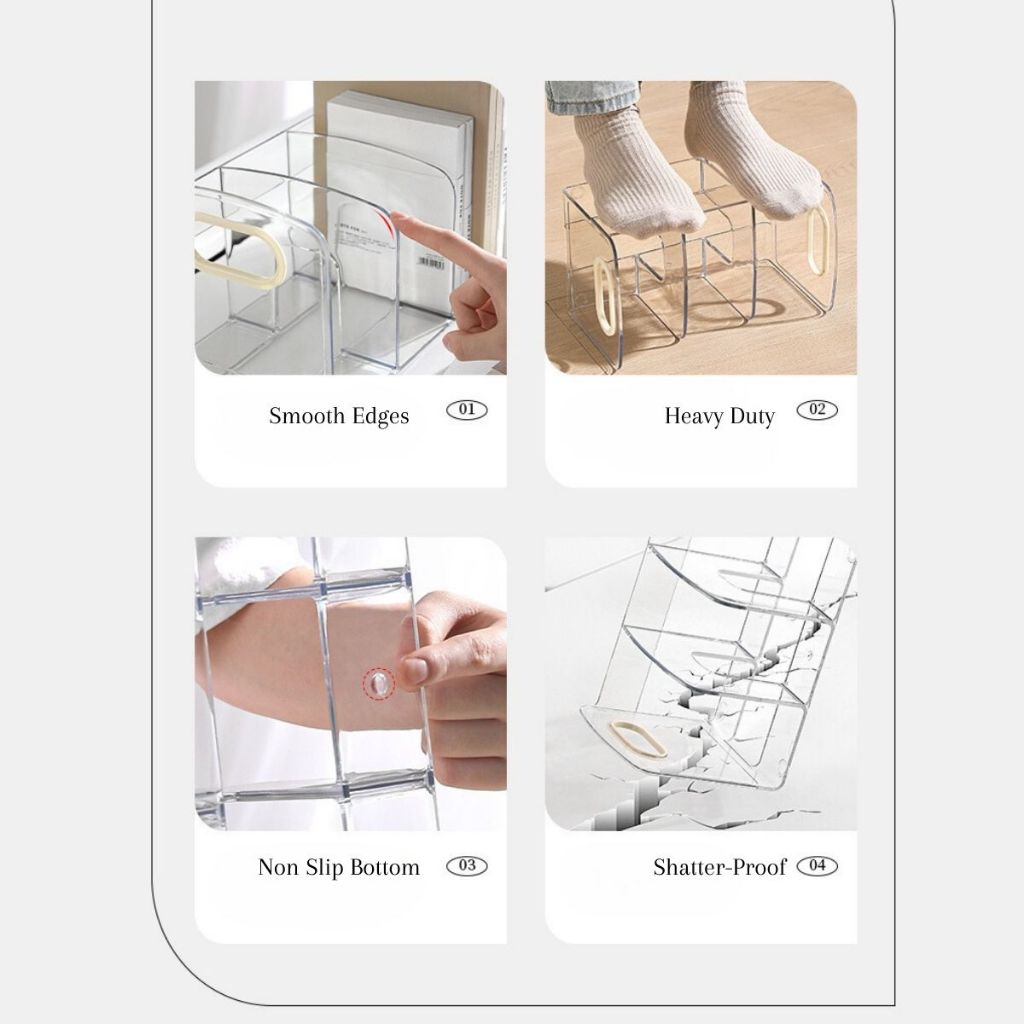 Smooth Edges 01

Heavy Duty 02

Non Slip Bottom 03

Shatter-Proof 04