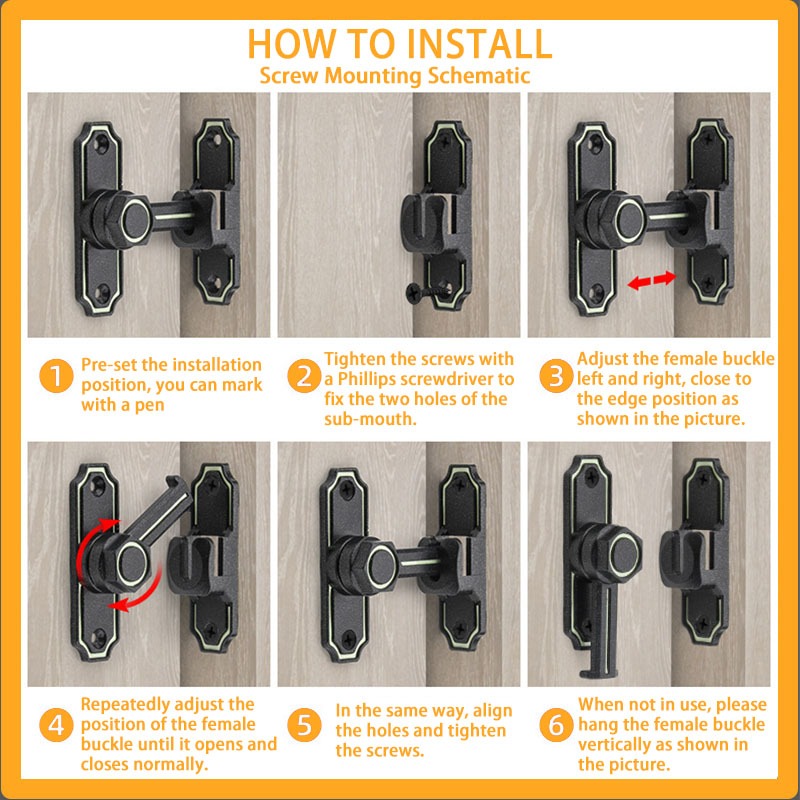 HOW TO INSTALL
Screw Mounting Schematic

1 Pre-set the installation position, you can mark with a pen

2 Tighten the screws with a Phillips screwdriver to fix the two holes of the sub-mouth.

3 Adjust the female buckle left and right, close to the edge position as shown in the picture.

4 Repeatedly adjust the position of the female buckle until it opens and closes normally.

5 In the same way, align the holes and tighten the screws.

6 When not in use, please hang the female buckle vertically as shown in the picture.