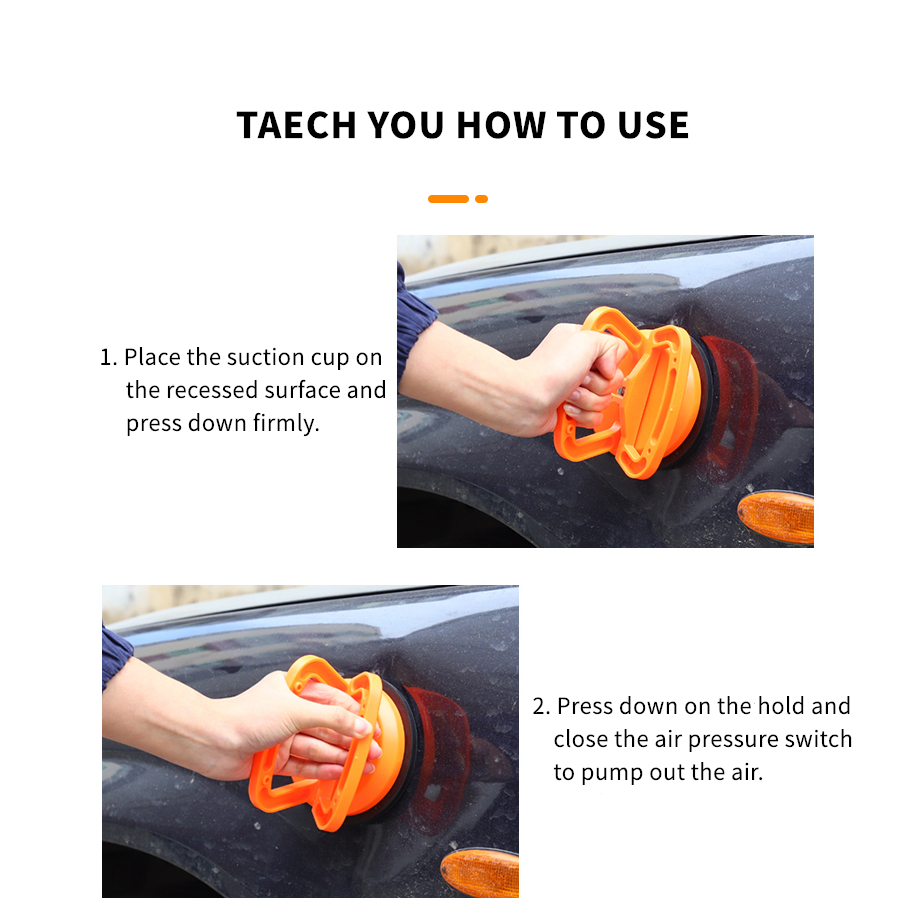 TAECH YOU HOW TO USE

1. Place the suction cup on the recessed surface and press down firmly.

2. Press down on the hold and close the air pressure switch to pump out the air.