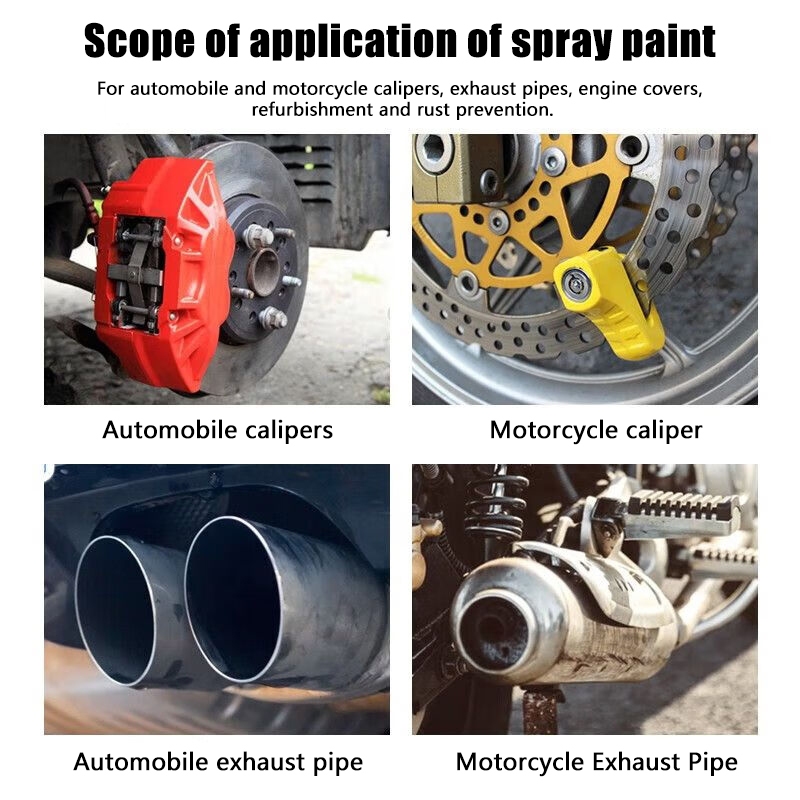 Scope of application of spray paint

For automobile and motorcycle calipers, exhaust pipes, engine covers, refurbishment and rust prevention.

Automobile calipers

Motorcycle caliper

Automobile exhaust pipe

Motorcycle Exhaust Pipe