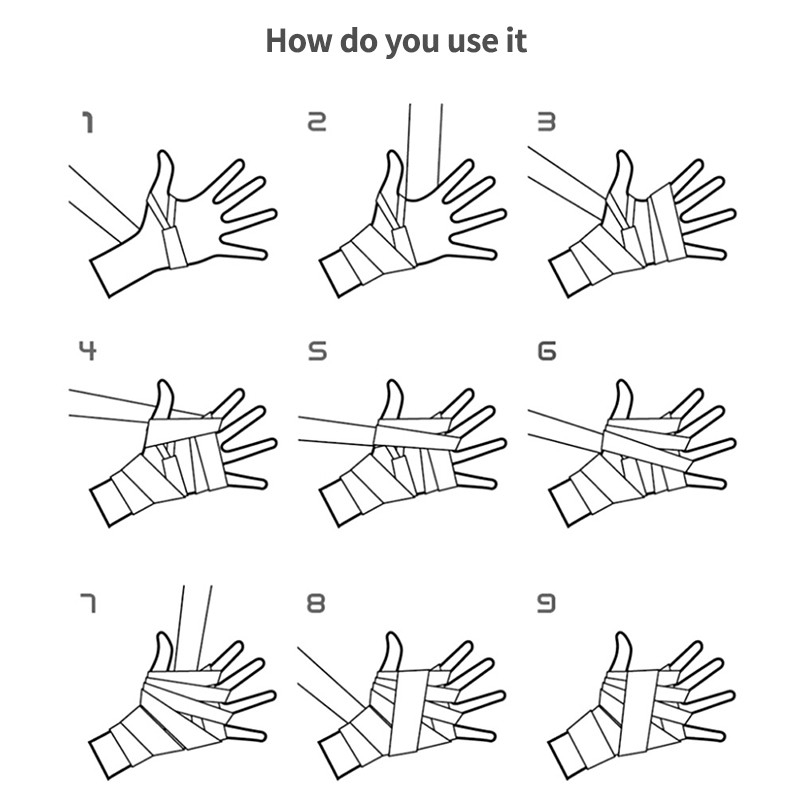 How do you use it

1

2

3

4

5

6

7

8

9