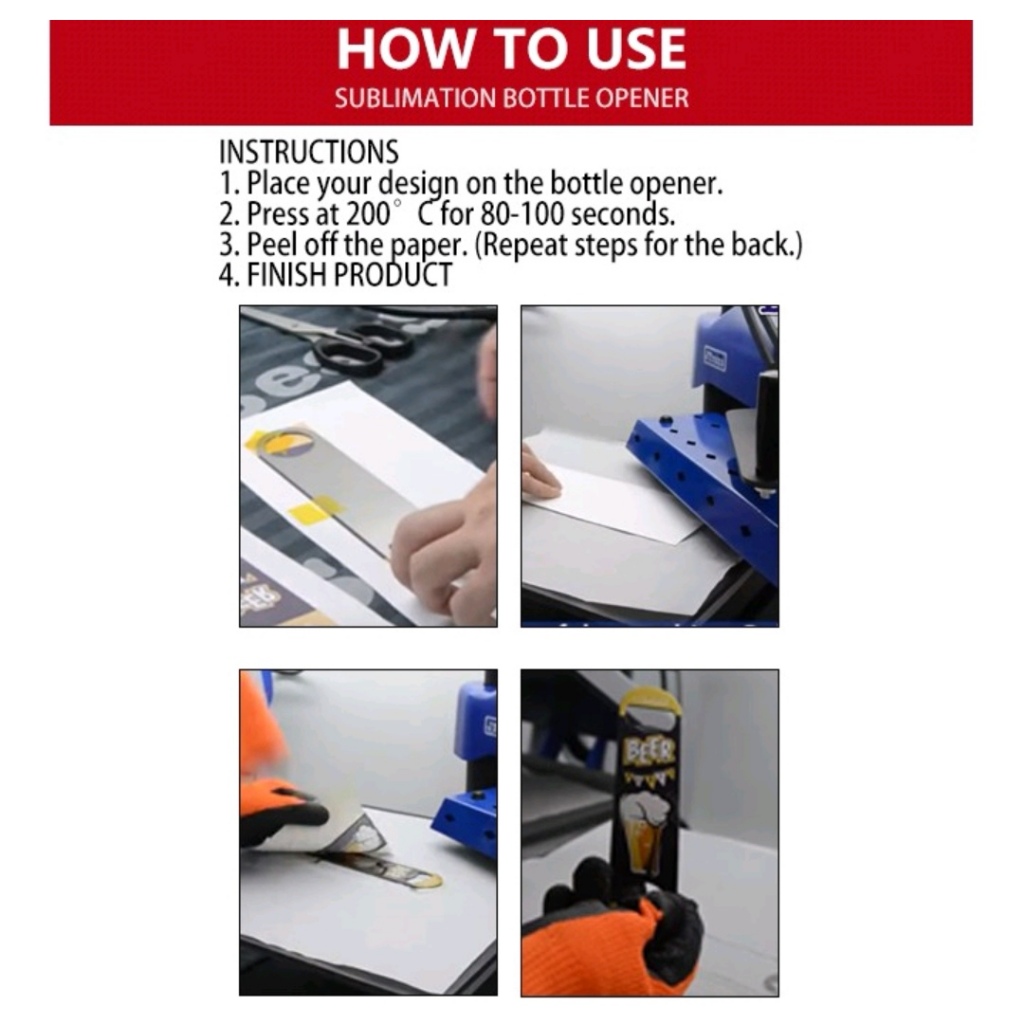 HOW TO USE
SUBLIMATION BOTTLE OPENER

INSTRUCTIONS
1. Place your design on the bottle opener.
2. Press at 200° C for 80-100 seconds.
3. Peel off the paper. (Repeat steps for the back.)
4. FINISH PRODUCT

BEER