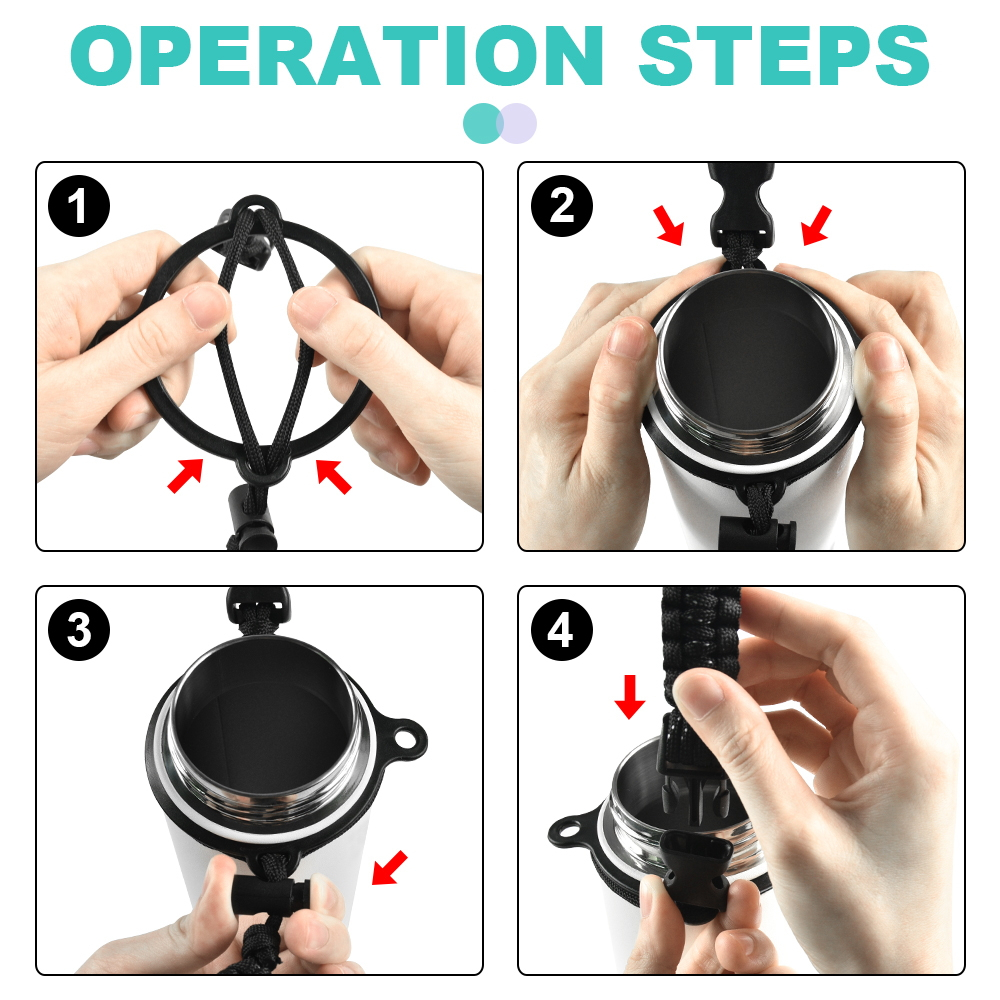 OPERATION STEPS

1

2

3

4