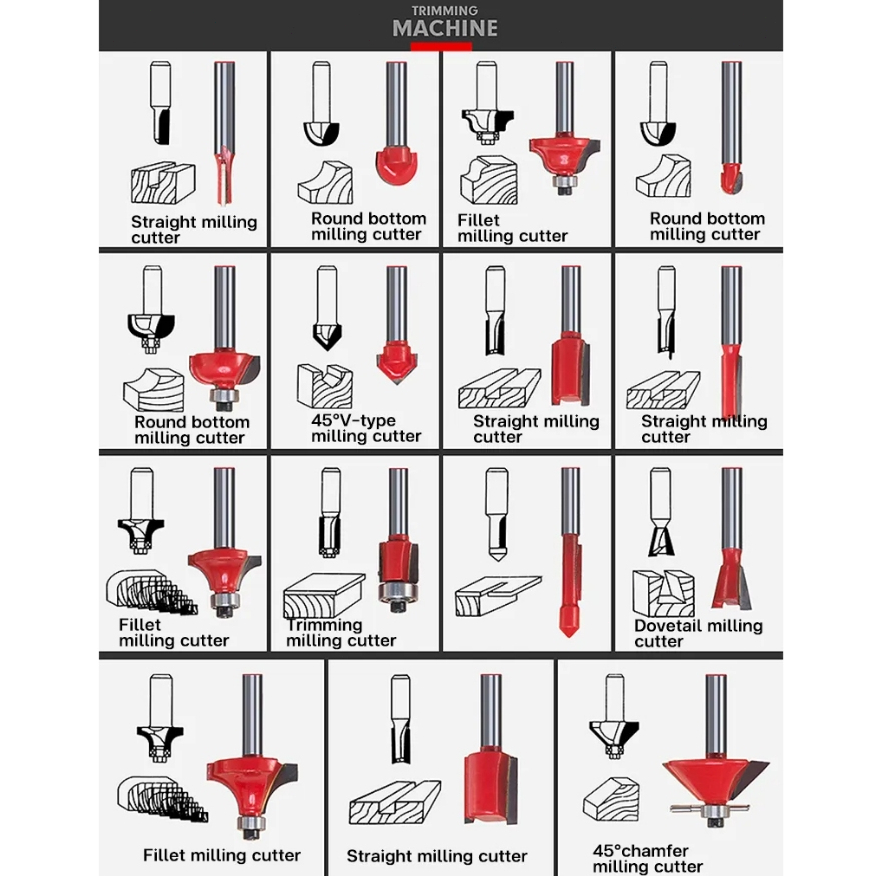 TRIMMING
MACHINE

Straight milling cutter

Round bottom milling cutter

Fillet milling cutter

Round bottom milling cutter

Round bottom milling cutter

45°V-type milling cutter

Straight milling cutter

Straight milling cutter

Fillet milling cutter

Trimming milling cutter

Dovetail milling cutter

Fillet milling cutter

Straight milling cutter

45°chamfer milling cutter