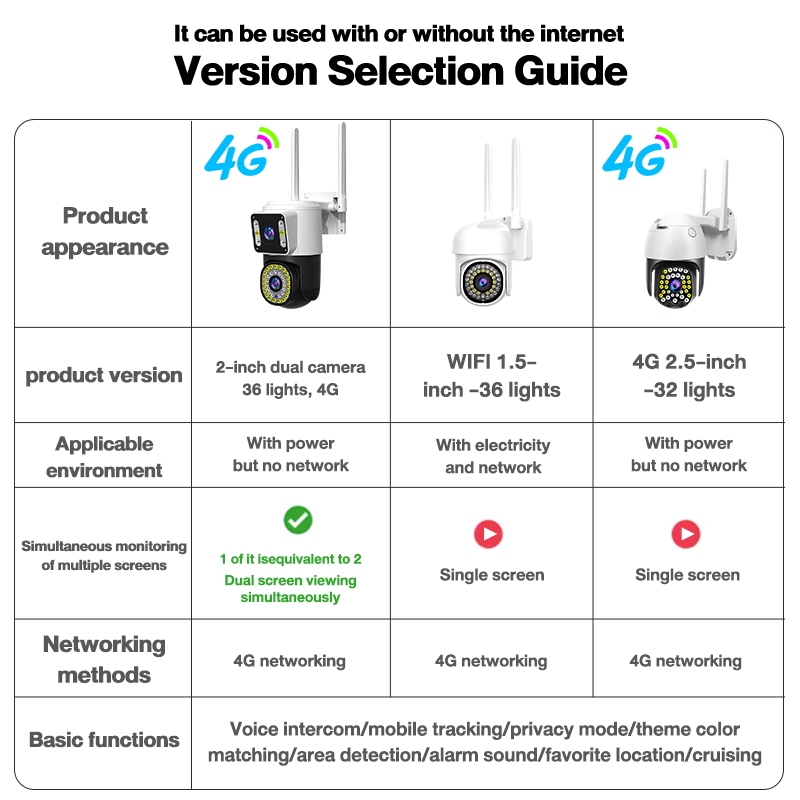 It can be used with or without the internet
Version Selection Guide

| Product appearance | 4G | | 4G |
|---|---|---|---|
| product version | 2-inch dual camera 36 lights, 4G | WIFI 1.5-inch -36 lights | 4G 2.5-inch -32 lights |
| Applicable environment | With power but no network | With electricity and network | With power but no network |
| Simultaneous monitoring of multiple screens | 1 of it isequivalent to 2 Dual screen viewing simultaneously | Single screen | Single screen |
| Networking methods | 4G networking | 4G networking | 4G networking |
| Basic functions | Voice intercom/mobile tracking/privacy mode/theme color matching/area detection/alarm sound/favorite location/cruising | | |