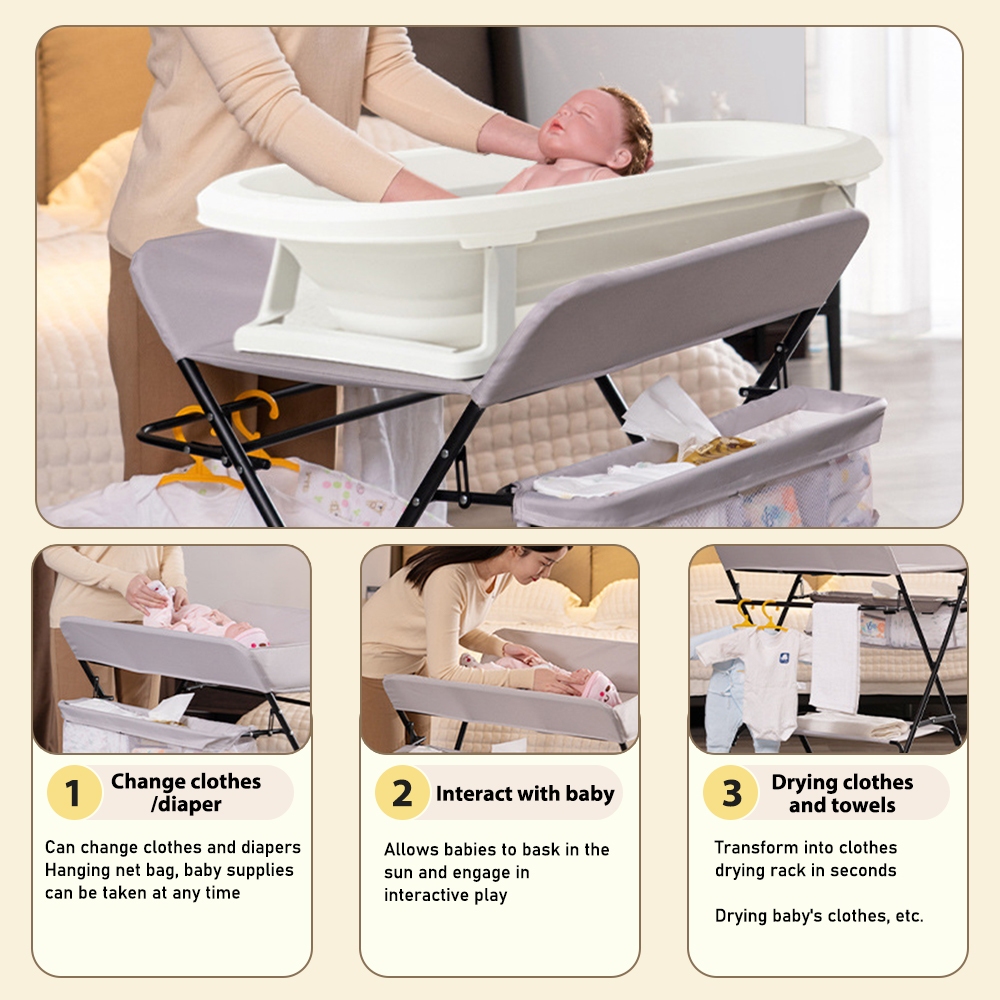 1 Change clothes /diaper

Can change clothes and diapers
Hanging net bag, baby supplies can be taken at any time

2 Interact with baby

Allows babies to bask in the sun and engage in interactive play

3 Drying clothes and towels

Transform into clothes drying rack in seconds

Drying baby's clothes, etc.