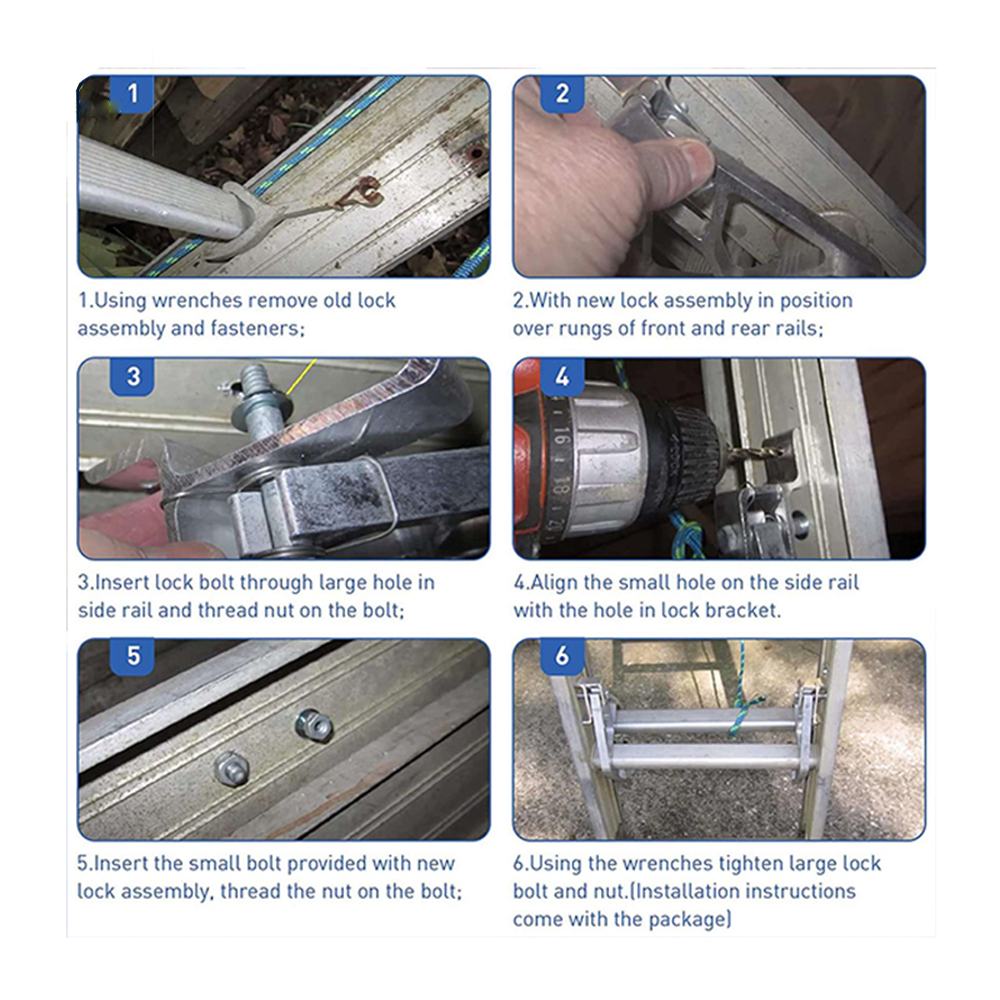 1

1.Using wrenches remove old lock assembly and fasteners;

2

2.With new lock assembly in position over rungs of front and rear rails;

3

3.Insert lock bolt through large hole in side rail and thread nut on the bolt;

4

16 18

4.Align the small hole on the side rail with the hole in lock bracket.

5

5.Insert the small bolt provided with new lock assembly, thread the nut on the bolt;

6

6.Using the wrenches tighten large lock bolt and nut.(Installation instructions come with the package)