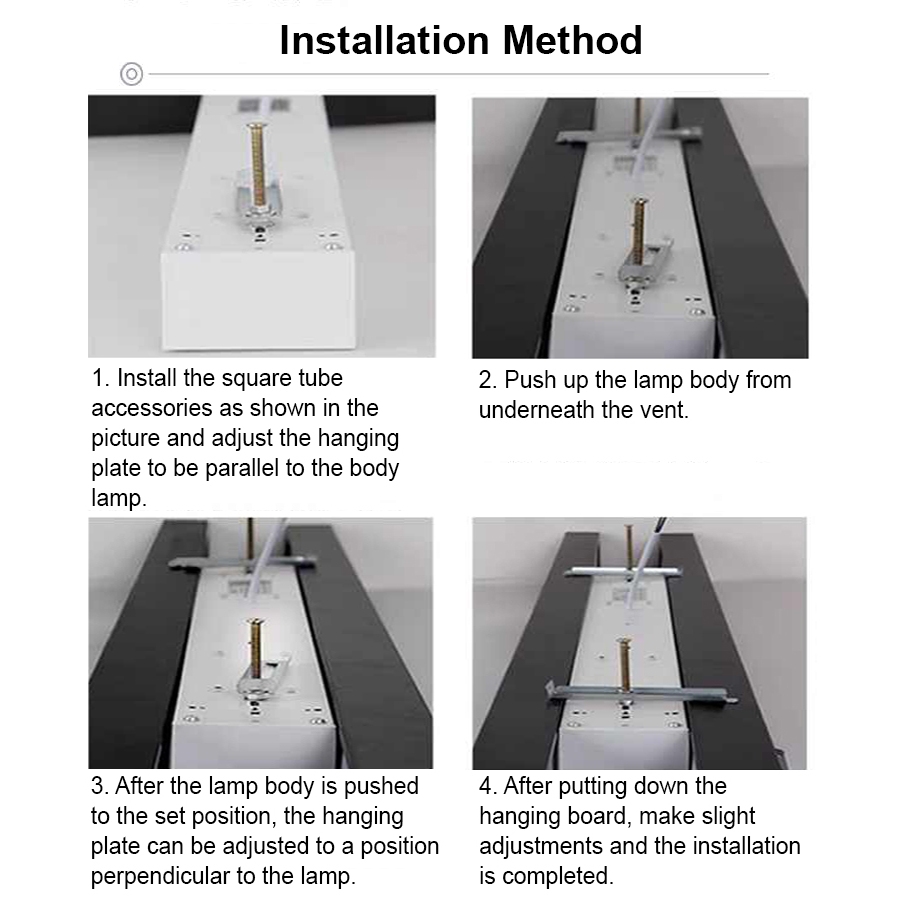 Installation Method

1. Install the square tube accessories as shown in the picture and adjust the hanging plate to be parallel to the body lamp.

2. Push up the lamp body from underneath the vent.

3. After the lamp body is pushed to the set position, the hanging plate can be adjusted to a position perpendicular to the lamp.

4. After putting down the hanging board, make slight adjustments and the installation is completed.