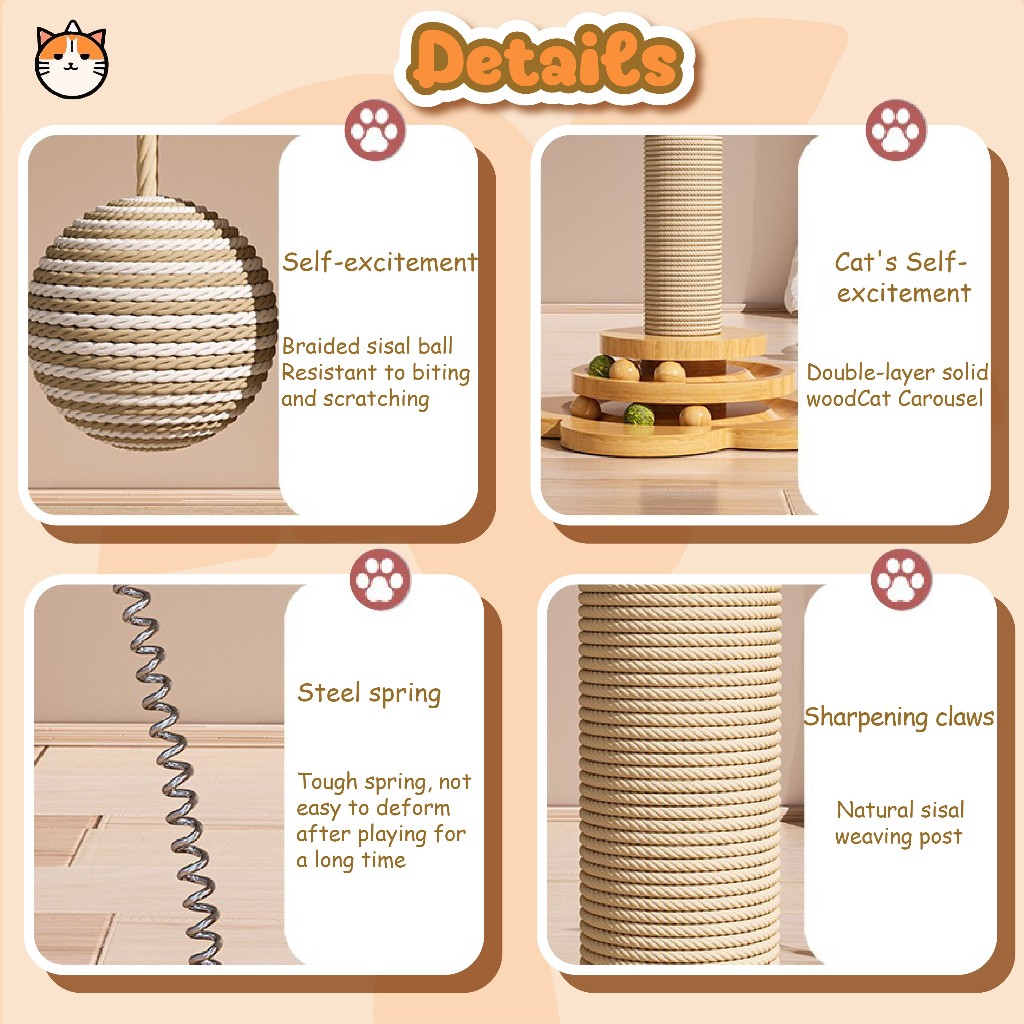 Details

Self-excitement

Braided sisal ball Resistant to biting and scratching

Cat's Self-excitement

Double-layer solid woodCat Carousel

Steel spring

Tough spring, not easy to deform after playing for a long time

Sharpening claws

Natural sisal weaving post